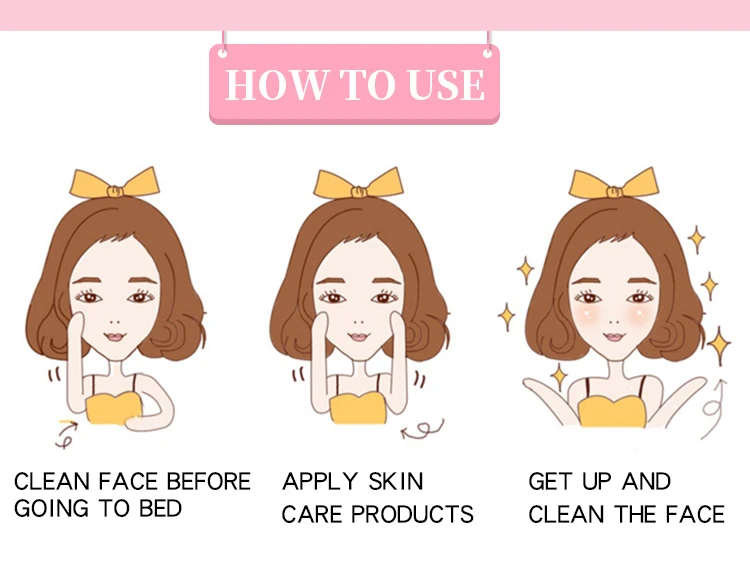 HOW TO USE

CLEAN FACE BEFORE GOING TO BED

APPLY SKIN CARE PRODUCTS

GET UP AND CLEAN THE FACE