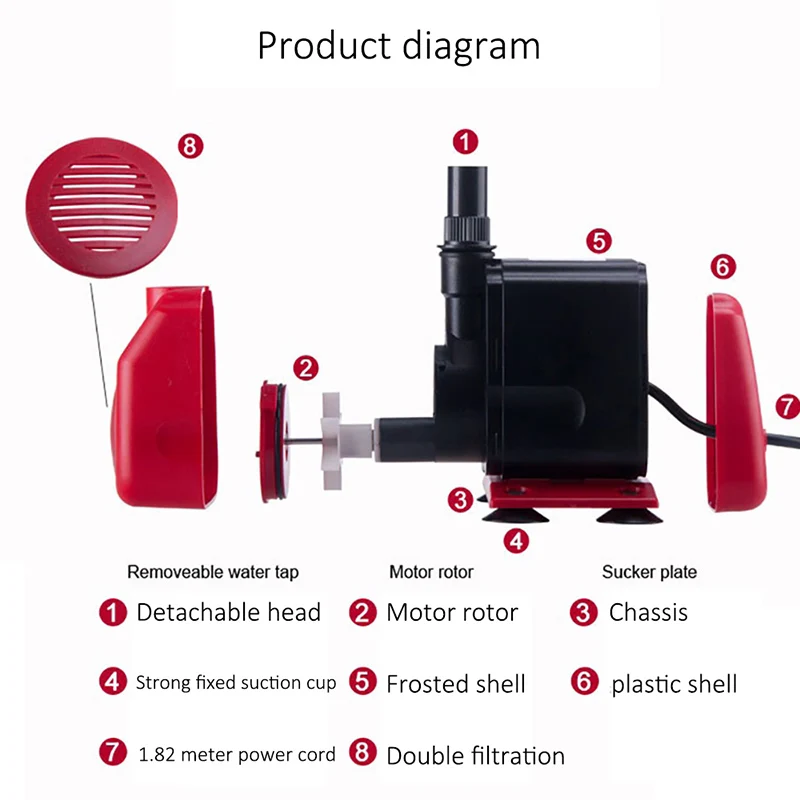 Product diagram

8

1

5

6

2

7

3

4

Removeable water tap

Motor rotor

Sucker plate

1 Detachable head

2 Motor rotor

3 Chassis

4 Strong fixed suction cup

5 Frosted shell

6 plastic shell

7 1.82 meter power cord

8 Double filtration