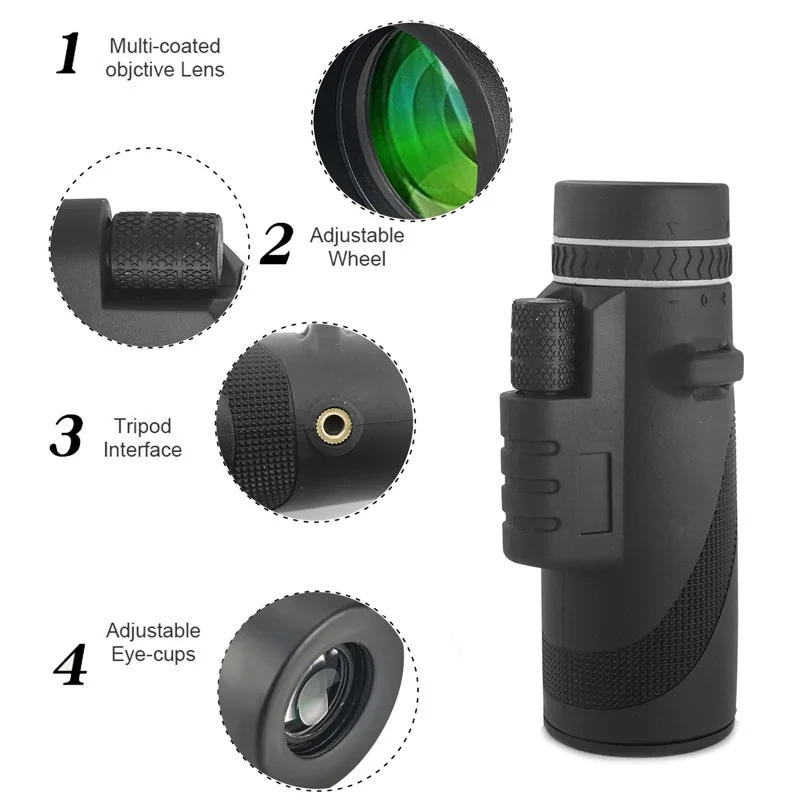 1 Multi-coated objctive Lens

2 Adjustable Wheel

3 Tripod Interface

4 Adjustable Eye-cups