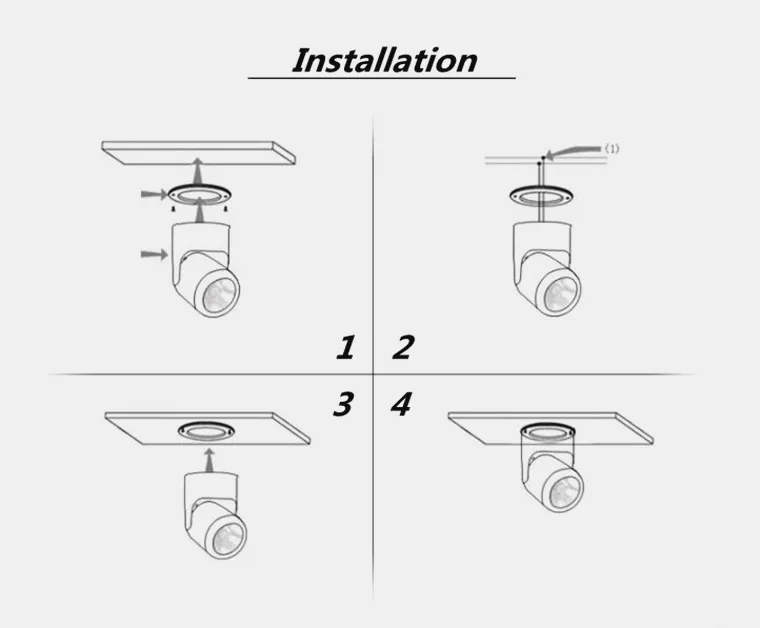 Installation

(1)

1 2

3 4