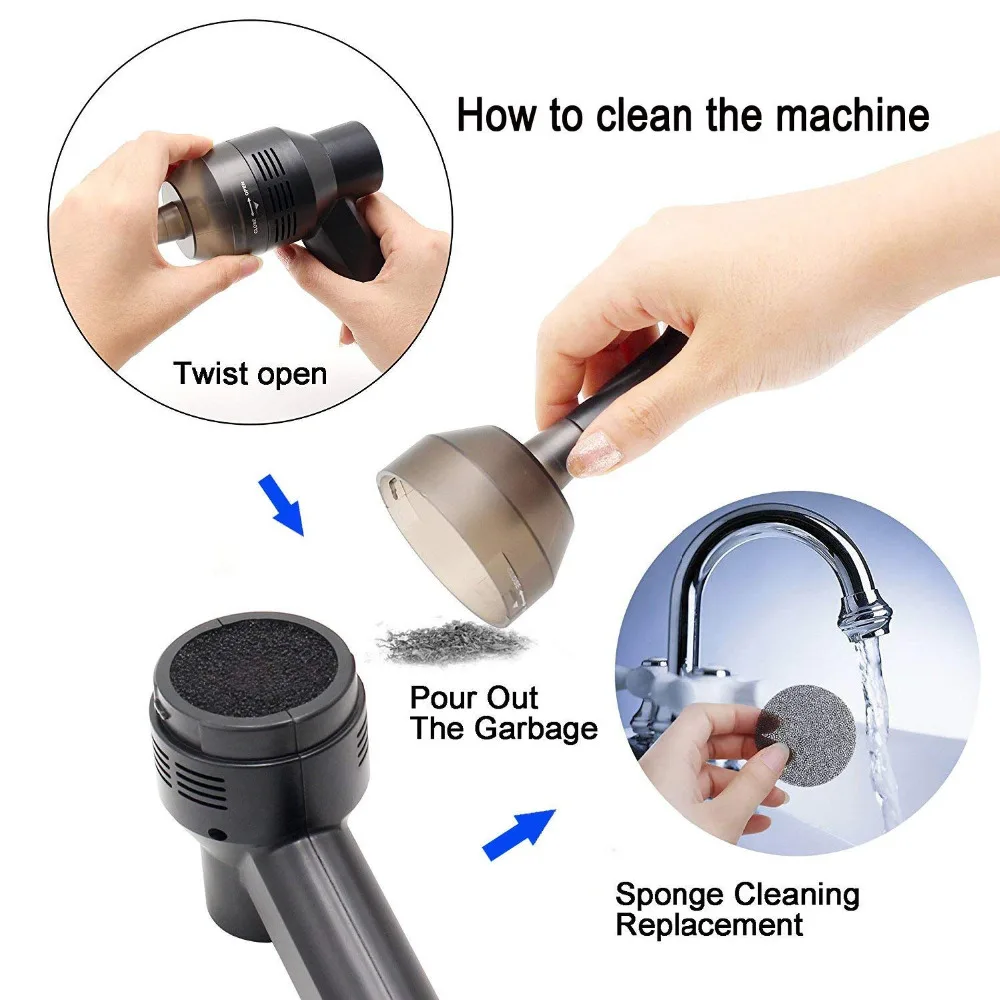 How to clean the machine

CLOSE OPEN

Twist open

Pour Out
The Garbage

Sponge Cleaning
Replacement