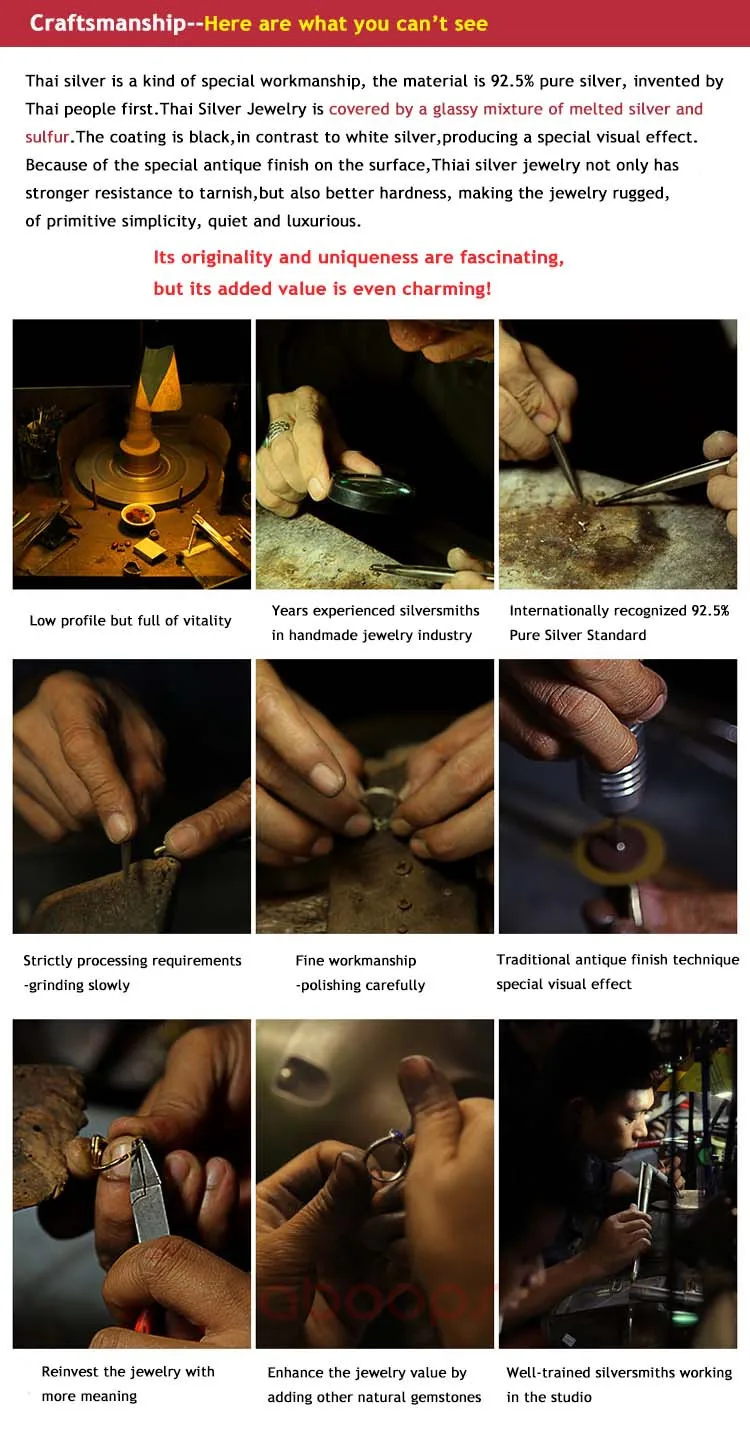 Craftsmanship--Here are what you can't see

Thai silver is a kind of special workmanship, the material is 92.5% pure silver, invented by Thai people first.Thai Silver Jewelry is covered by a glassy mixture of melted silver and sulfur.The coating is black,in contrast to white silver,producing a special visual effect. Because of the special antique finish on the surface,Thiai silver jewelry not only has stronger resistance to tarnish,but also better hardness, making the jewelry rugged, of primitive simplicity, quiet and luxurious.

Its originality and uniqueness are fascinating, but its added value is even charming!

Low profile but full of vitality

Years experienced silversmiths in handmade jewelry industry

Internationally recognized 92.5% Pure Silver Standard

Strictly processing requirements -grinding slowly

Fine workmanship -polishing carefully

Traditional antique finish technique special visual effect

Reinvest the jewelry with more meaning

Enhance the jewelry value by adding other natural gemstones

Well-trained silversmiths working in the studio