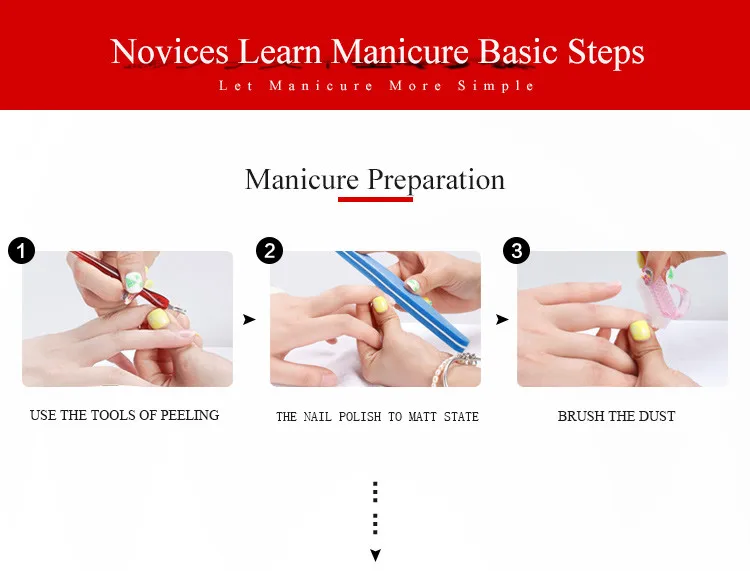 Novices Learn Manicure Basic Steps
Let Manicure More Simple

Manicure Preparation

1
USE THE TOOLS OF PEELING

2
THE NAIL POLISH TO MATT STATE

3
BRUSH THE DUST