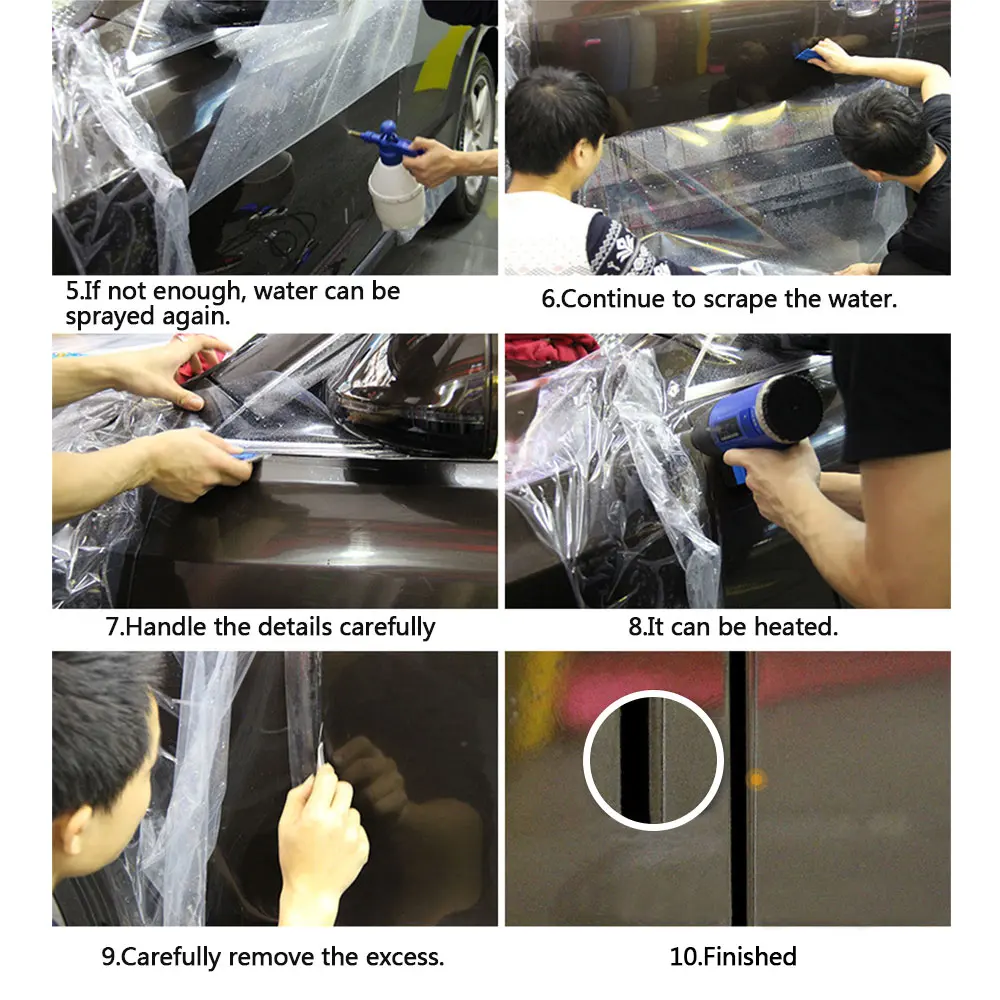 5.If not enough, water can be sprayed again.

6.Continue to scrape the water.

7.Handle the details carefully

8.It can be heated.

9.Carefully remove the excess.

10.Finished