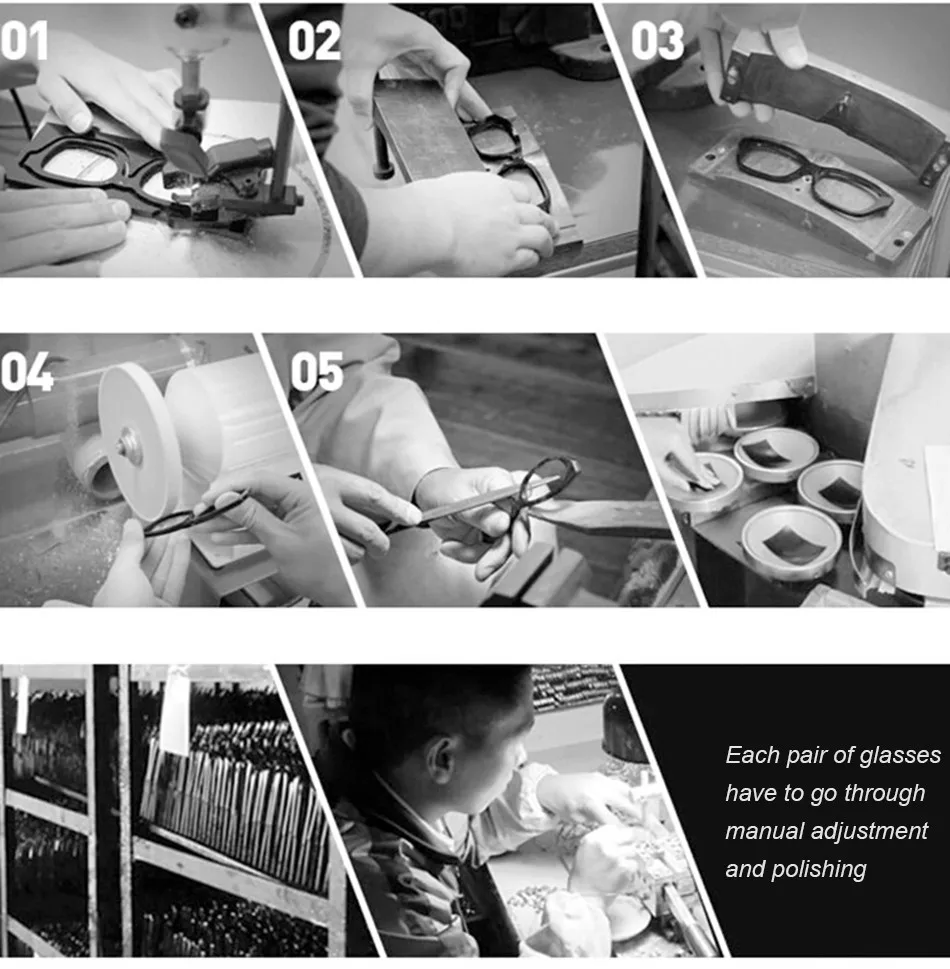 01

02

03

04

05

Each pair of glasses have to go through manual adjustment and polishing