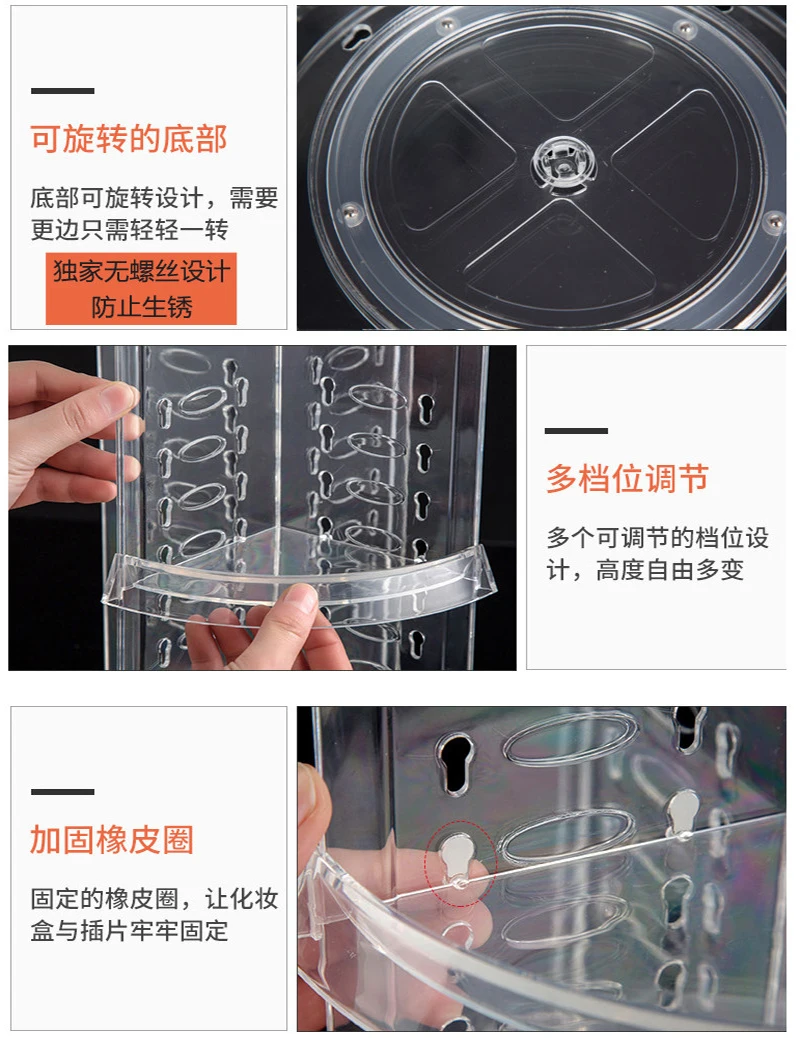 可旋转的底部

底部可旋转设计，需要更边只需轻轻一转

独家无螺丝设计
防止生锈

多档位调节

多个可调节的档位设计，高度自由多变

加固橡皮圈

固定的橡皮圈，让化妆盒与插片牢牢固定