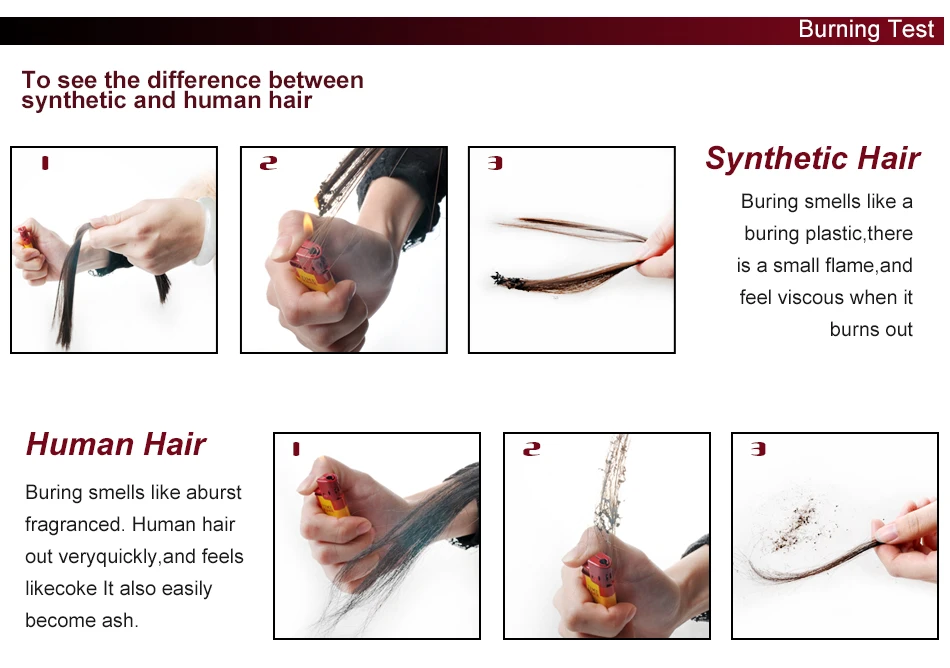 Burning Test

To see the difference between synthetic and human hair

1

2

3

Synthetic Hair

Buring smells like a buring plastic,there is a small flame,and feel viscous when it burns out

Human Hair

Buring smells like aburst fragranced. Human hair out veryquickly,and feels likecoke It also easily become ash.

1

2

3