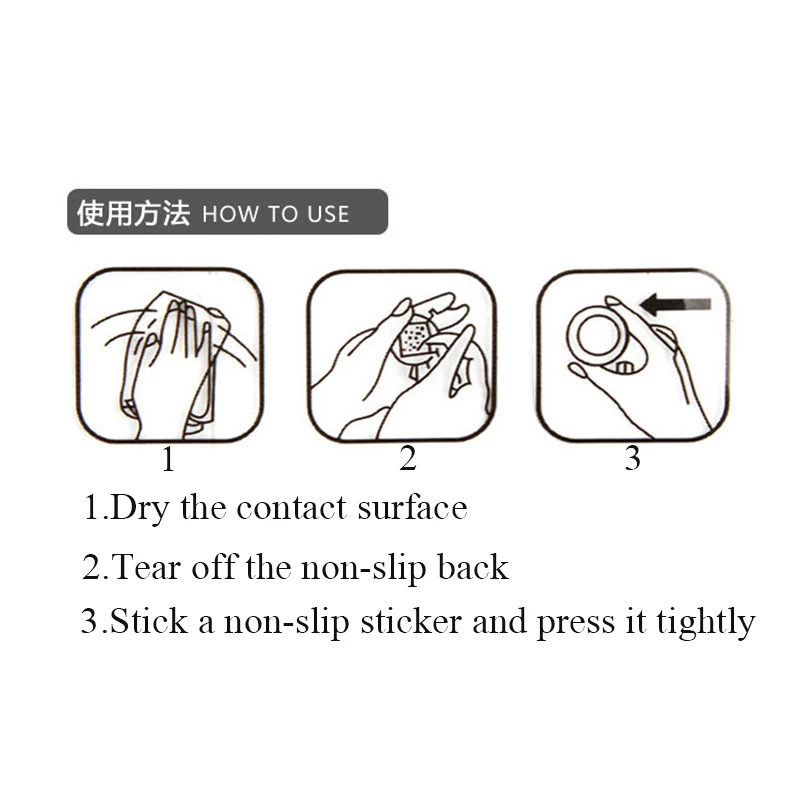 使用方法 HOW TO USE

1

2

3

1.Dry the contact surface

2.Tear off the non-slip back

3.Stick a non-slip sticker and press it tightly