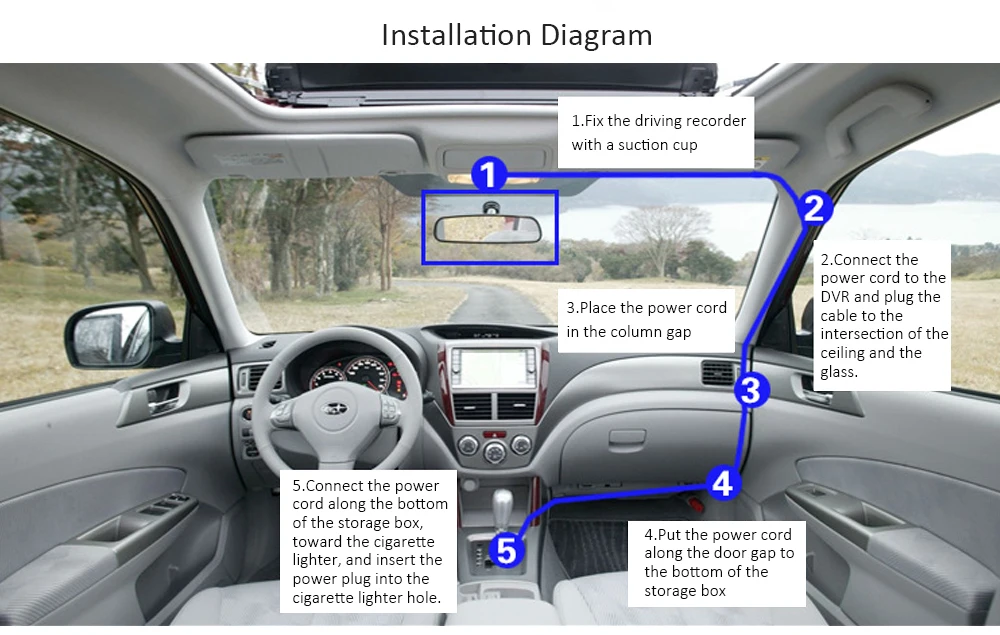 Installation Diagram

1.Fix the driving recorder with a suction cup

1

2

2.Connect the power cord to the DVR and plug the cable to the intersection of the ceiling and the glass.

3.Place the power cord in the column gap

3

4

4.Put the power cord along the door gap to the bottom of the storage box

5

5.Connect the power cord along the bottom of the storage box, toward the cigarette lighter, and insert the power plug into the cigarette lighter hole.