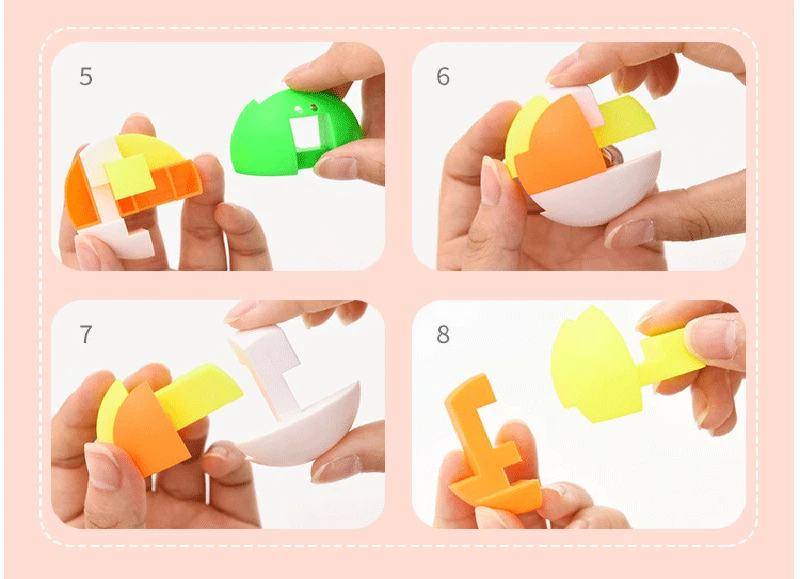 5

6

7

8