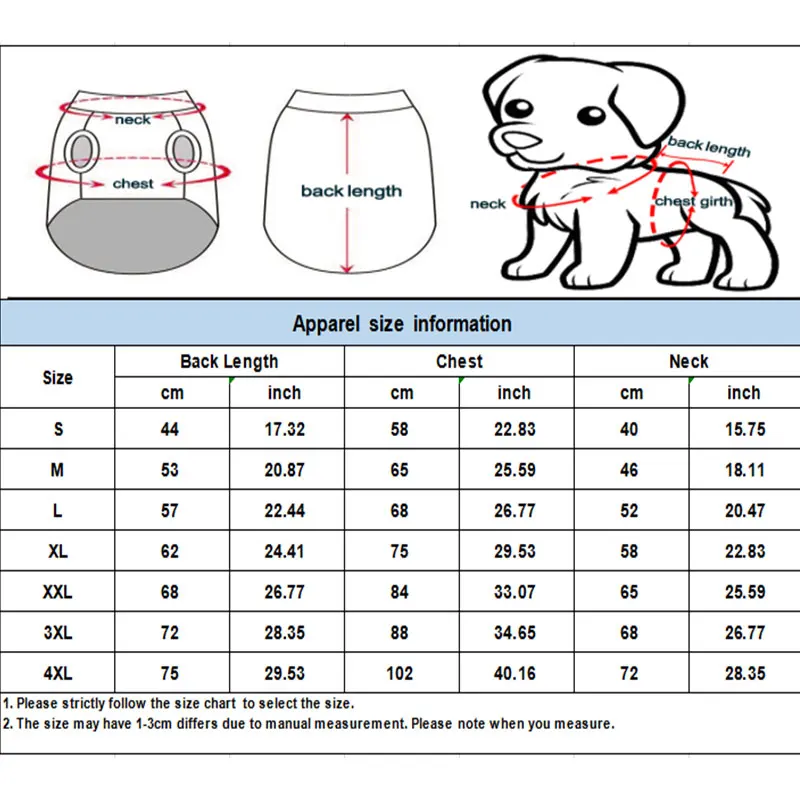 neck
chest
back length
back length
neck
chest girth

Apparel size information

| Size | Back Length cm | Back Length inch | Chest cm | Chest inch | Neck cm | Neck inch |
|---|---|---|---|---|---|---|
| S | 44 | 17.32 | 58 | 22.83 | 40 | 15.75 |
| M | 53 | 20.87 | 65 | 25.59 | 46 | 18.11 |
| L | 57 | 22.44 | 68 | 26.77 | 52 | 20.47 |
| XL | 62 | 24.41 | 75 | 29.53 | 58 | 22.83 |
| XXL | 68 | 26.77 | 84 | 33.07 | 65 | 25.59 |
| 3XL | 72 | 28.35 | 88 | 34.65 | 68 | 26.77 |
| 4XL | 75 | 29.53 | 102 | 40.16 | 72 | 28.35 |

1. Please strictly follow the size chart to select the size.
2. The size may have 1-3cm differs due to manual measurement. Please note when you measure.