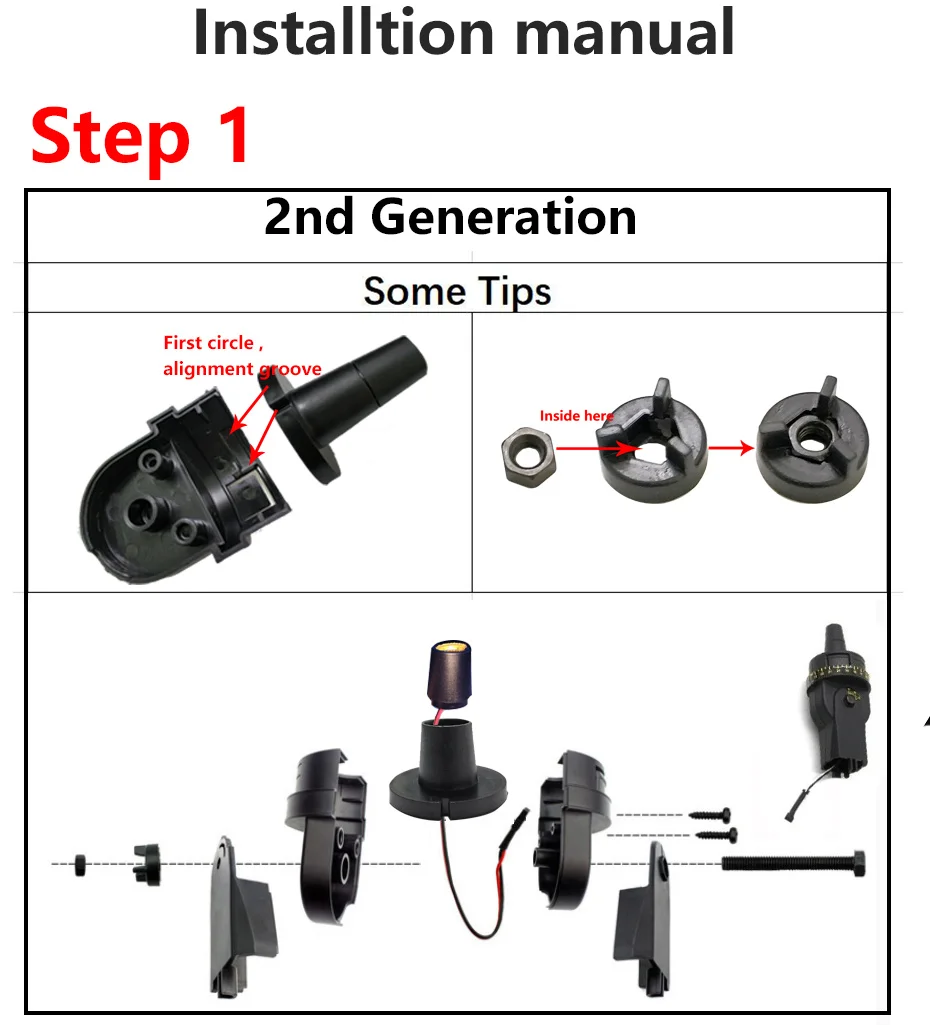 Installtion manual

Step 1

2nd Generation

Some Tips

First circle , alignment groove

Inside here