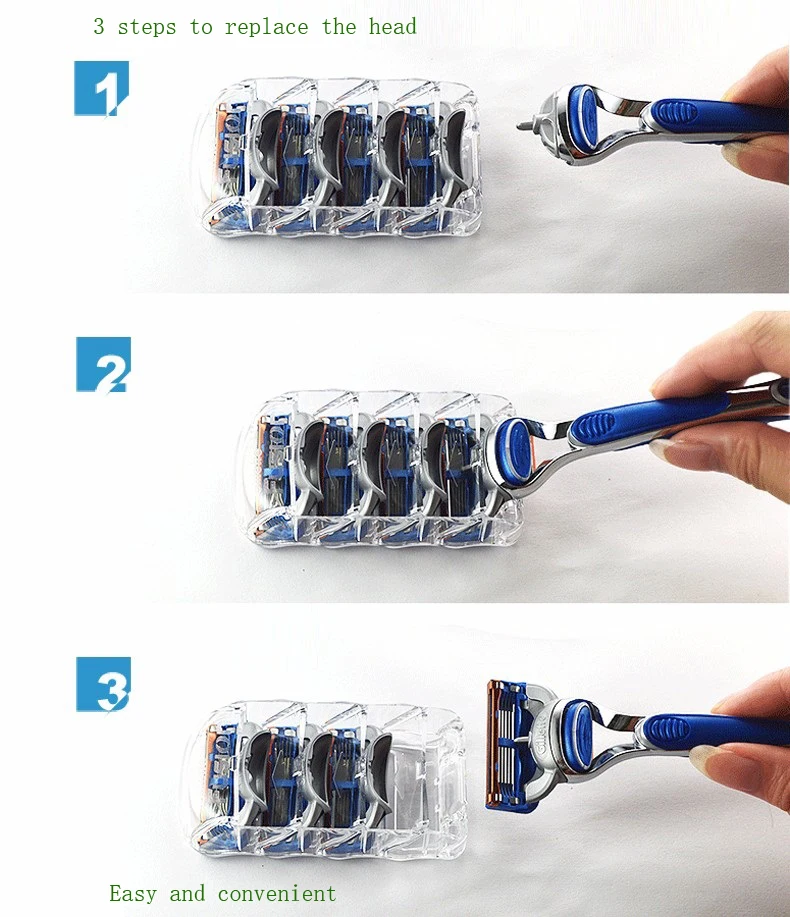 3 steps to replace the head

1

2

3

Easy and convenient