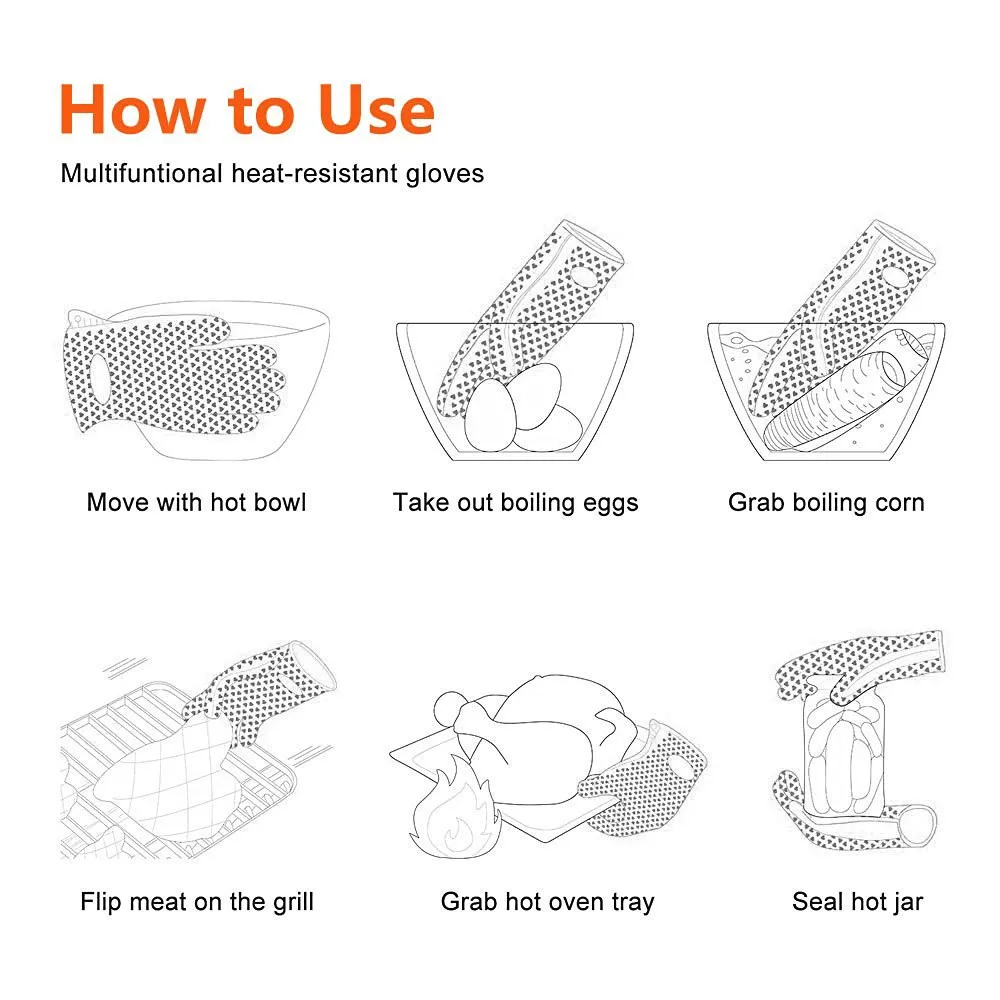 How to Use

Multifuntional heat-resistant gloves

Move with hot bowl

Take out boiling eggs

Grab boiling corn

Flip meat on the grill

Grab hot oven tray

Seal hot jar