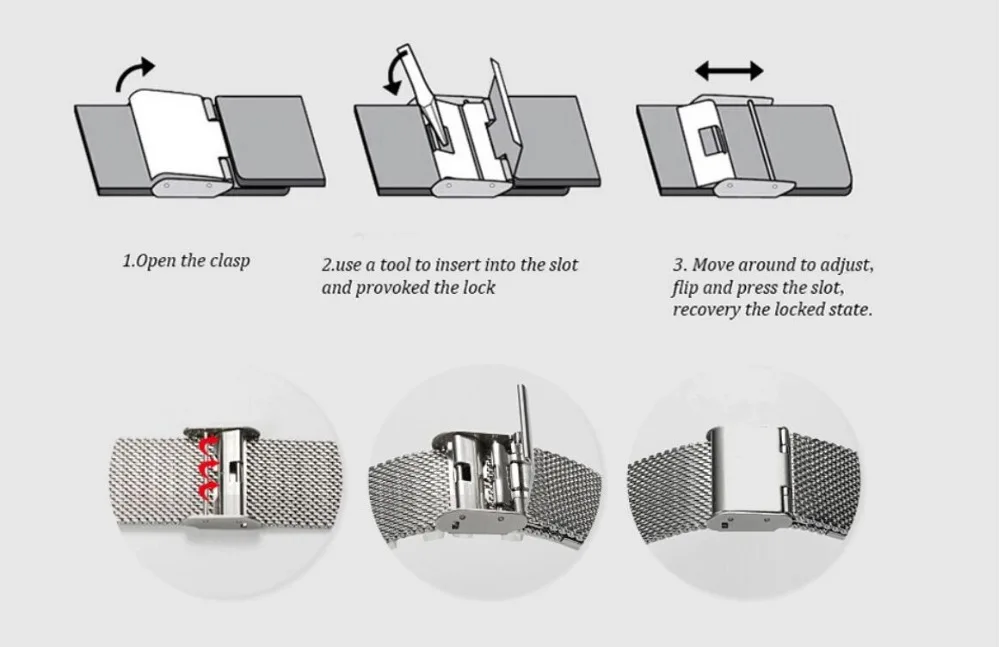 1.Open the clasp

2.use a tool to insert into the slot and provoked the lock

3. Move around to adjust, flip and press the slot, recovery the locked state.