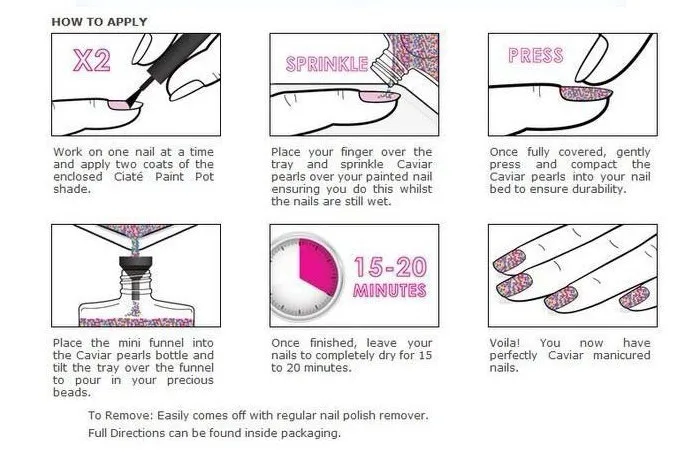 HOW TO APPLY

X2

Work on one nail at a time and apply two coats of the enclosed Ciaté Paint Pot shade.

SPRINKLE

Place your finger over the tray and sprinkle Caviar pearls over your painted nail ensuring you do this whilst the nails are still wet.

PRESS

Once fully covered, gently press and compact the Caviar pearls into your nail bed to ensure durability.

Place the mini funnel into the Caviar pearls bottle and tilt the tray over the funnel to pour in your precious beads.

15-20 MINUTES

Once finished, leave your nails to completely dry for 15 to 20 minutes.

Voila! You now have perfectly Caviar manicured nails.

To Remove: Easily comes off with regular nail polish remover.
Full Directions can be found inside packaging.