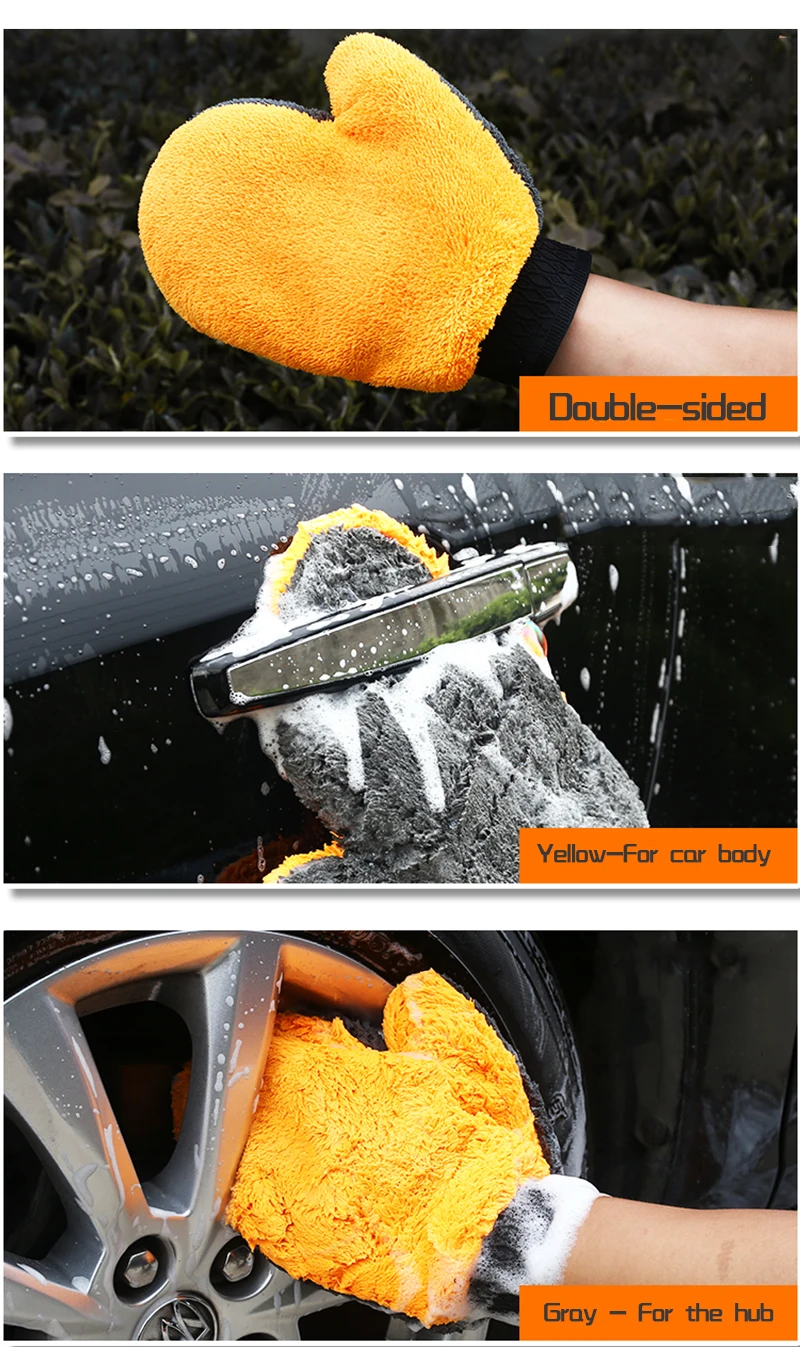 Double-sided

Yellow-For car body

Gray - For the hub