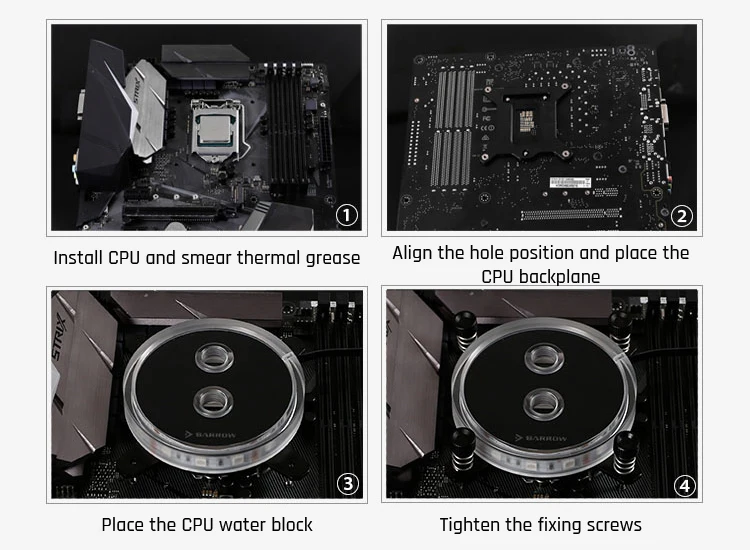 STRIX

①

Install CPU and smear thermal grease

②

Align the hole position and place the CPU backplane

STRIX

BARROW

③

Place the CPU water block

BARROW

④

Tighten the fixing screws