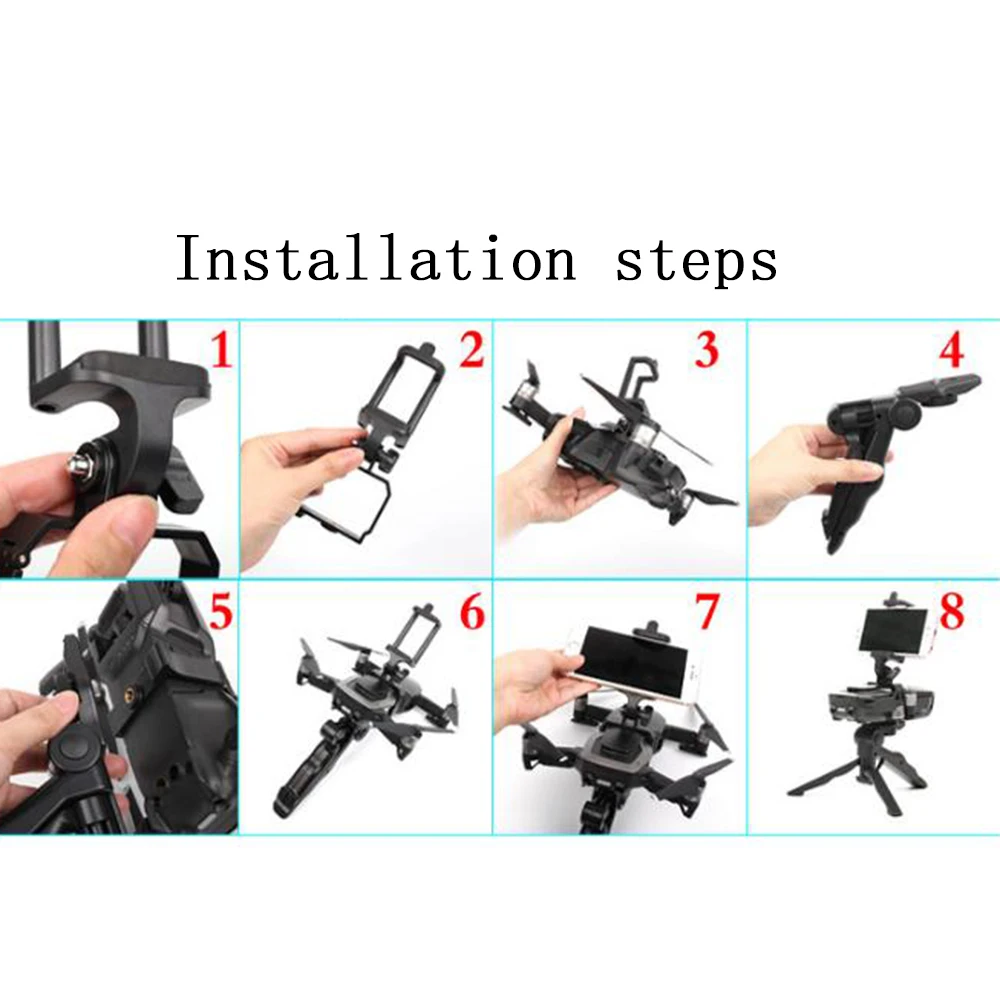 Installation steps

1

2

3

4

5

6

7

8