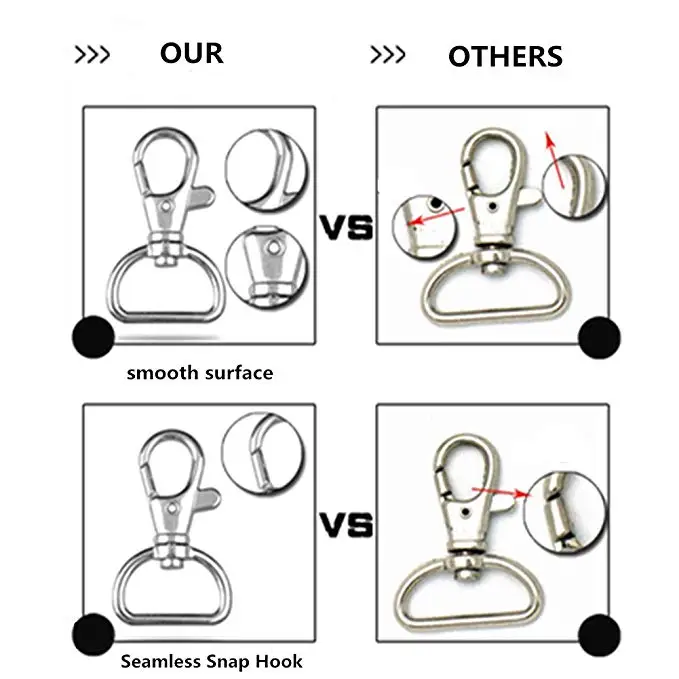 >>> OUR

>>> OTHERS

VS

smooth surface

VS

Seamless Snap Hook