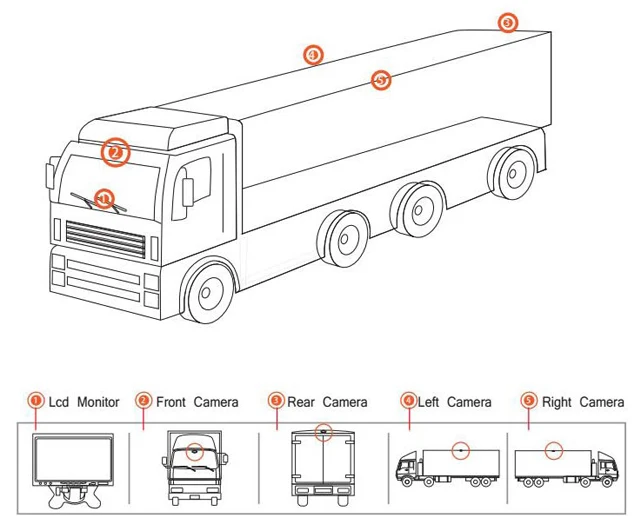 3
4
5
2
1

1 Lcd Monitor
2 Front Camera
3 Rear Camera
4 Left Camera
5 Right Camera