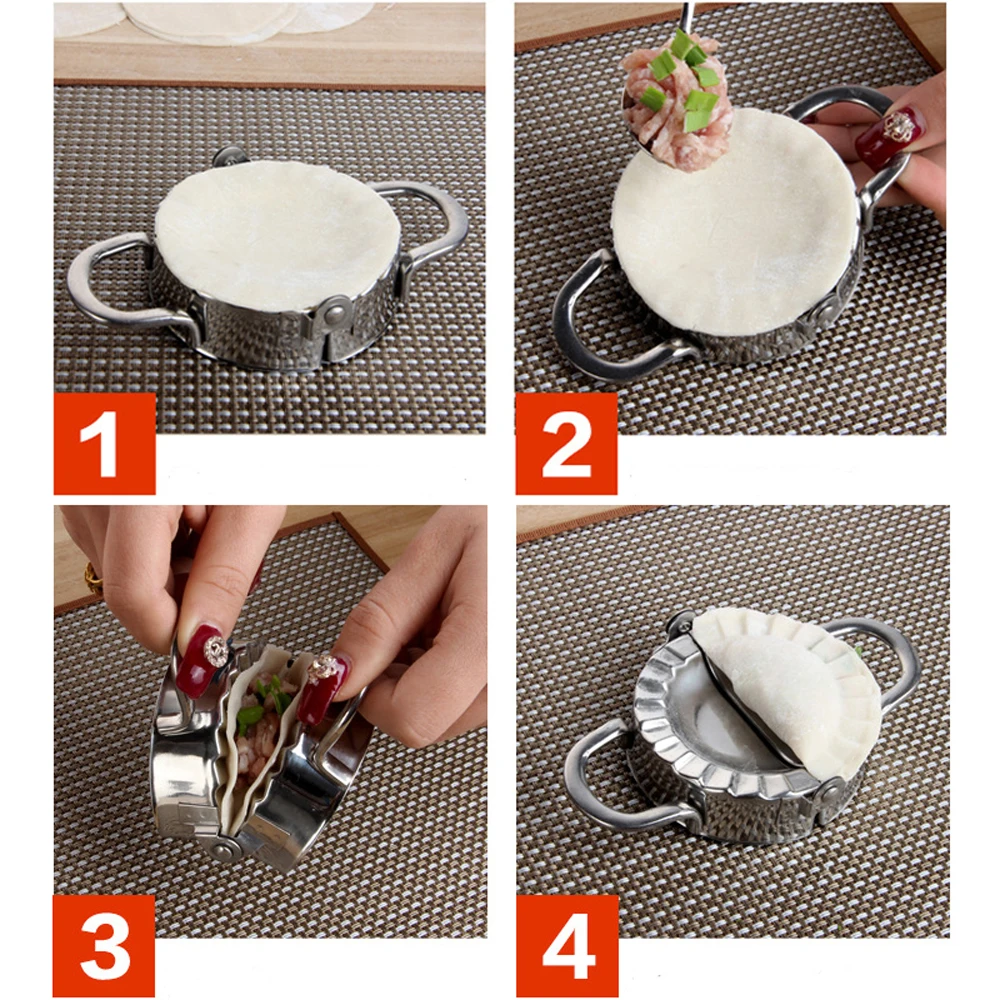 1

2

3

4