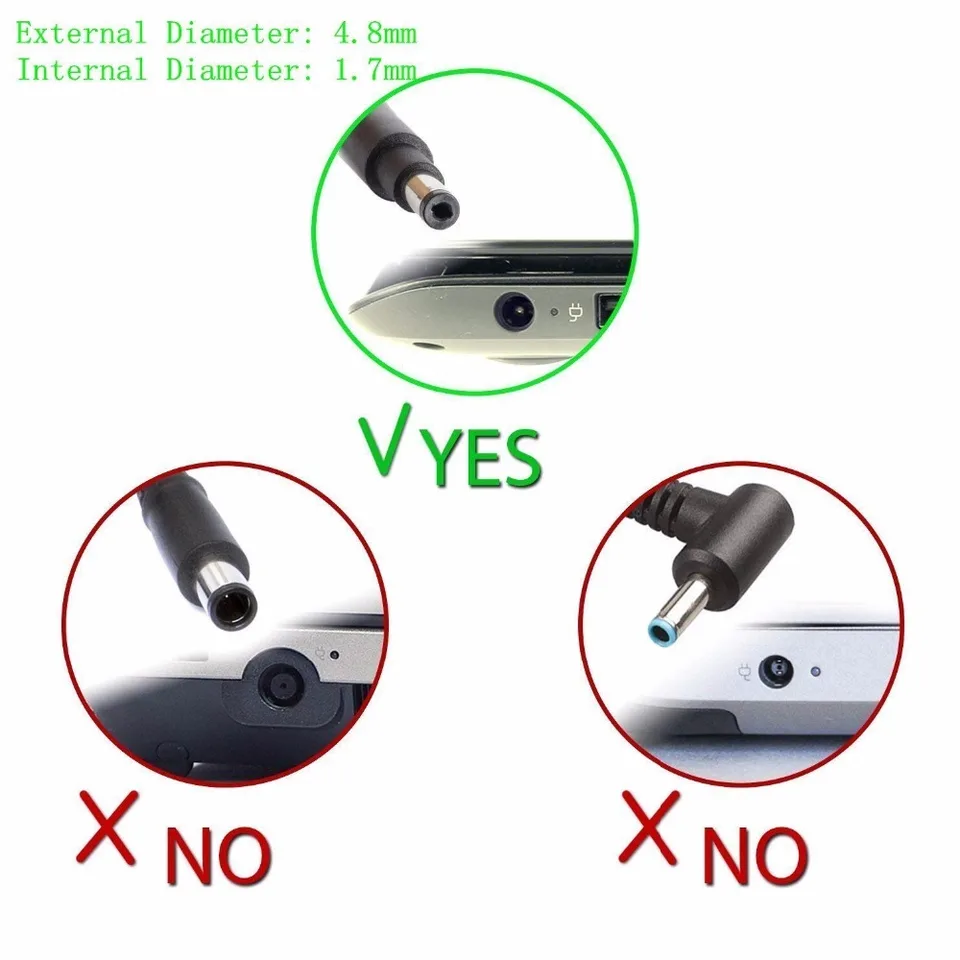 External Diameter: 4.8mm
Internal Diameter: 1.7mm

V YES

X NO

X NO