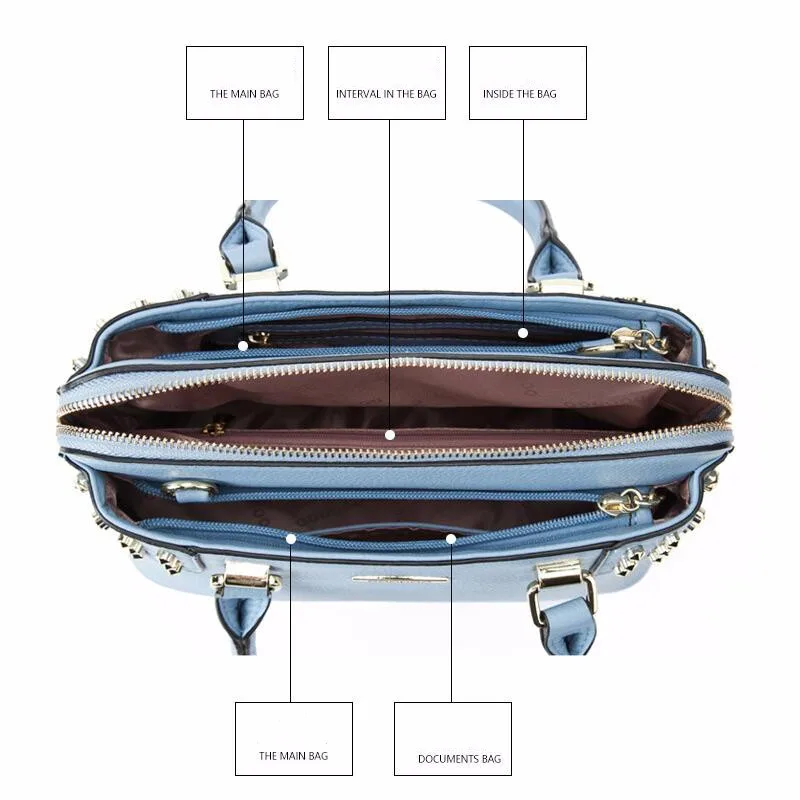 THE MAIN BAG

INTERVAL IN THE BAG

INSIDE THE BAG

THE MAIN BAG

DOCUMENTS BAG