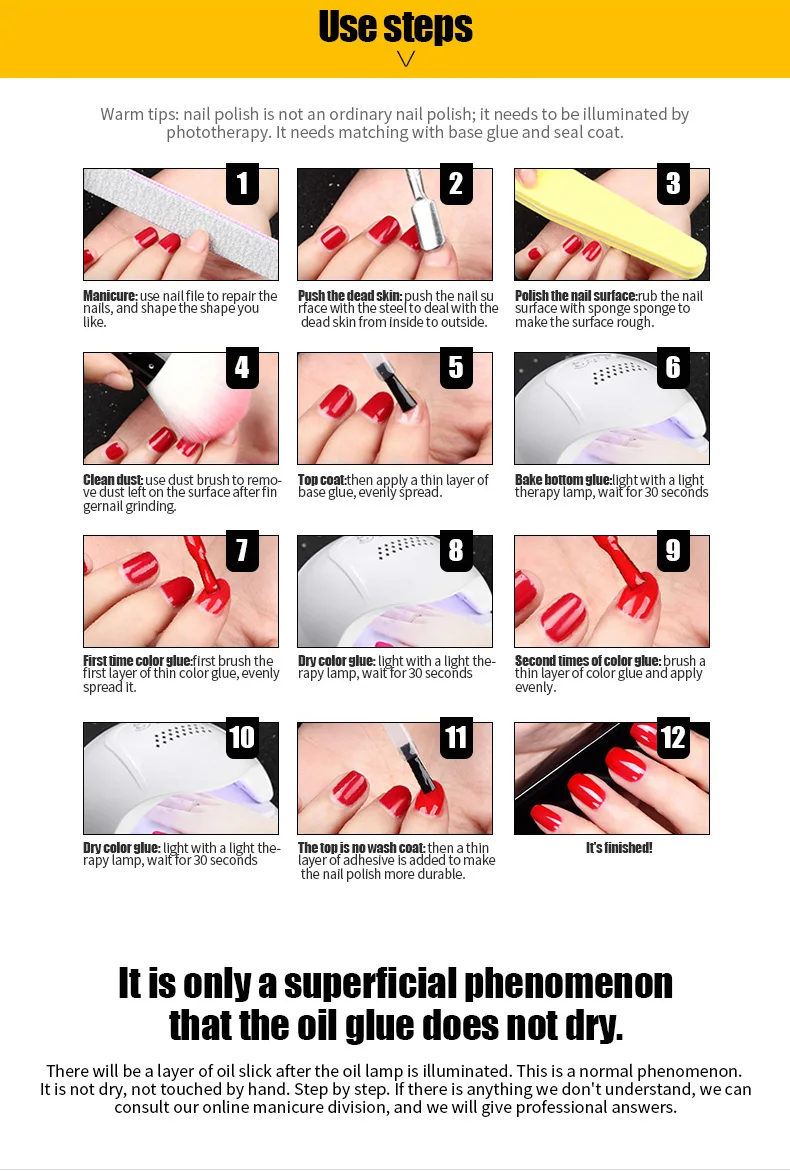 Use steps

Warm tips: nail polish is not an ordinary nail polish; it needs to be illuminated by phototherapy. It needs matching with base glue and seal coat.

1

Manicure: use nail file to repair the nails, and shape the shape you like.

2

Push the dead skin: push the nail surface with the steel to deal with the dead skin from inside to outside.

3

Polish the nail surface:rub the nail surface with sponge sponge to make the surface rough.

4

Clean dust: use dust brush to remove dust left on the surface after fingernail grinding.

5

Top coat:then apply a thin layer of base glue, evenly spread.

6

Bake bottom glue:light with a light therapy lamp, wait for 30 seconds

7

First time color glue:first brush the first layer of thin color glue, evenly spread it.

8

Dry color glue: light with a light therapy lamp, wait for 30 seconds

9

Second times of color glue: brush a thin layer of color glue and apply evenly.

10

Dry color glue: light with a light therapy lamp, wait for 30 seconds

11

The top is no wash coat: then a thin layer of adhesive is added to make the nail polish more durable.

12

It's finished!

It is only a superficial phenomenon that the oil glue does not dry.

There will be a layer of oil slick after the oil lamp is illuminated. This is a normal phenomenon. It is not dry, not touched by hand. Step by step. If there is anything we don't understand, we can consult our online manicure division, and we will give professional answers.