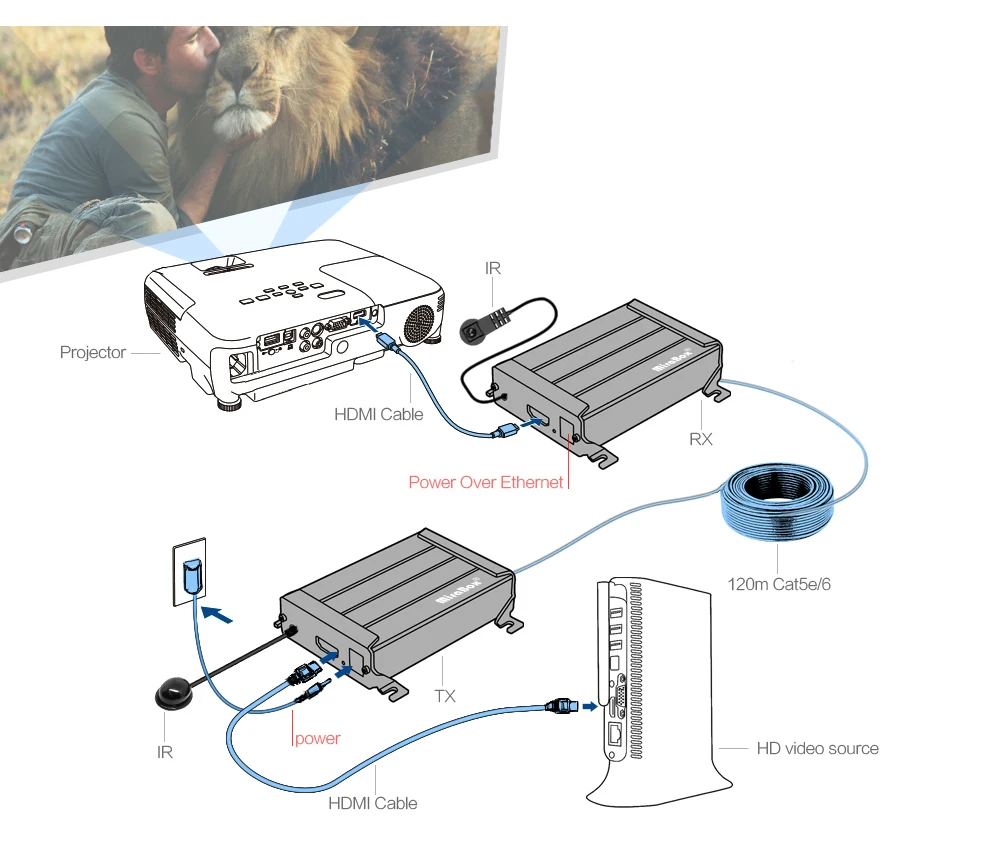 IR

Projector

HDMI Cable

MiraBox

RX

Power Over Ethernet

120m Cat5e/6

MiraBox

TX

IR

power

HDMI Cable

HD video source