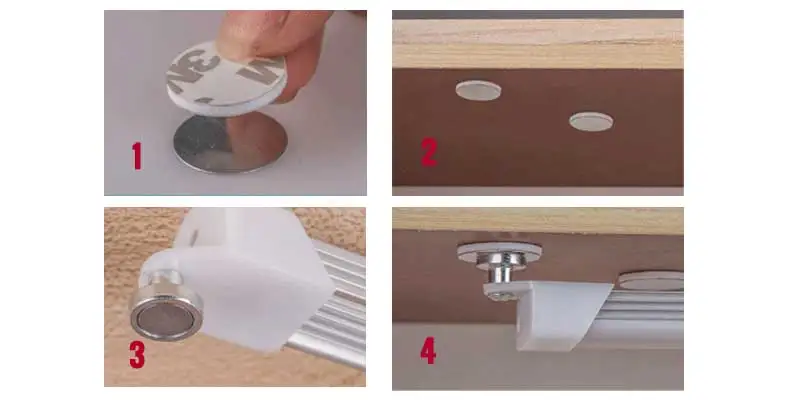 3M

1

2

3

4