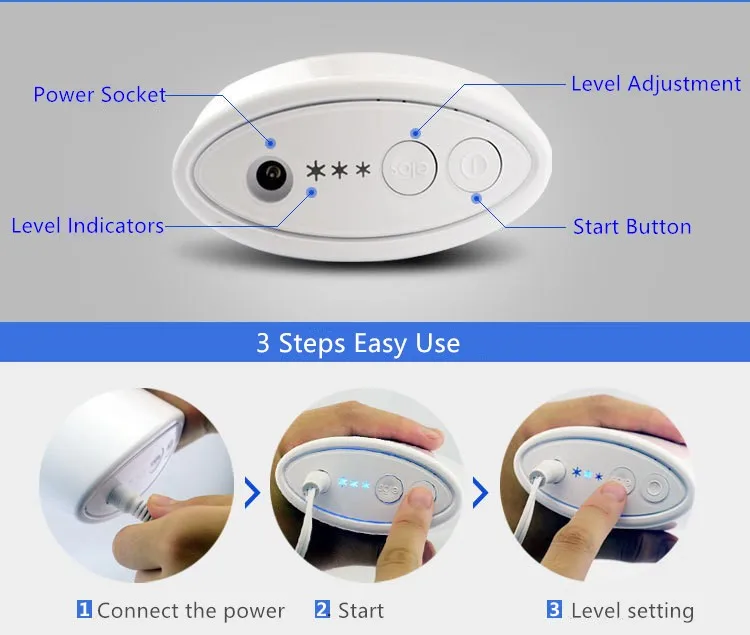 Power Socket
Level Adjustment
Level Indicators
Start Button

3 Steps Easy Use

1 Connect the power
2 Start
3 Level setting