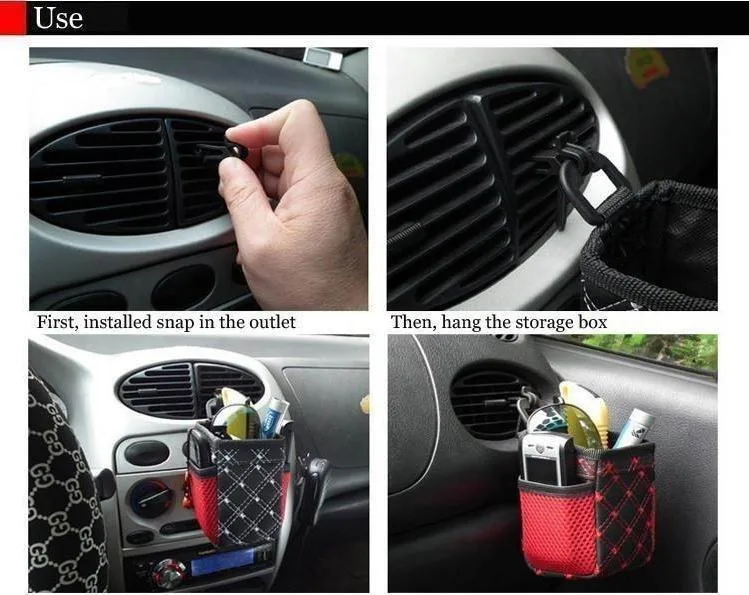 Use

First, installed snap in the outlet

Then, hang the storage box