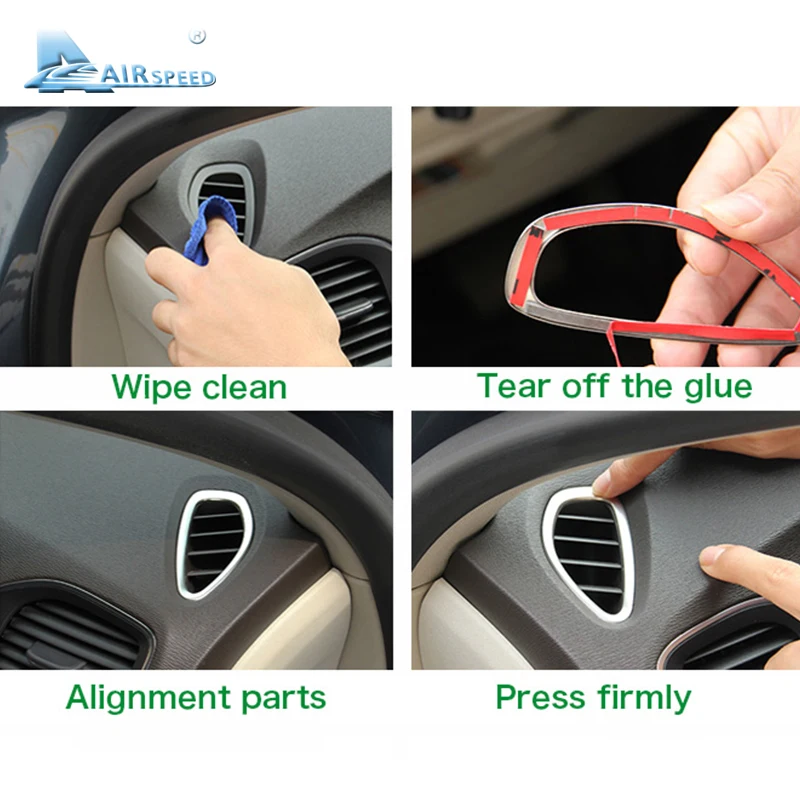 AIRSPEED ®

Wipe clean

Tear off the glue

Alignment parts

Press firmly