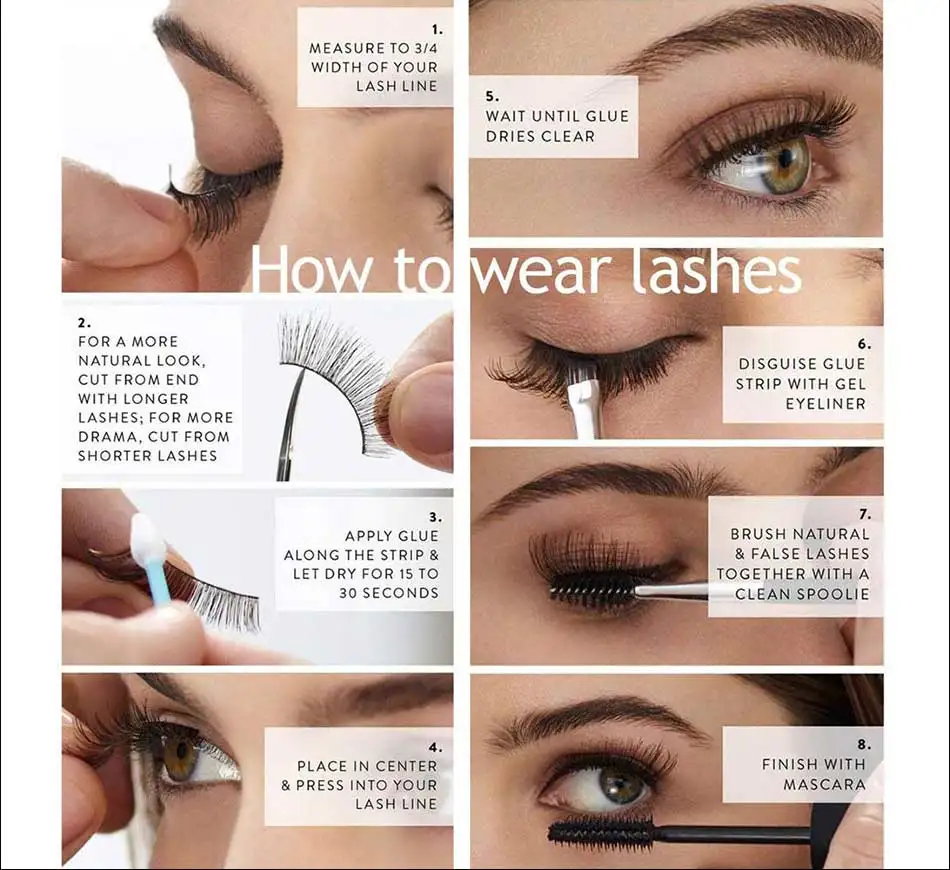 How to wear lashes

1.
MEASURE TO 3/4 WIDTH OF YOUR LASH LINE

2.
FOR A MORE NATURAL LOOK, CUT FROM END WITH LONGER LASHES; FOR MORE DRAMA, CUT FROM SHORTER LASHES

3.
APPLY GLUE ALONG THE STRIP & LET DRY FOR 15 TO 30 SECONDS

4.
PLACE IN CENTER & PRESS INTO YOUR LASH LINE

5.
WAIT UNTIL GLUE DRIES CLEAR

6.
DISGUISE GLUE STRIP WITH GEL EYELINER

7.
BRUSH NATURAL & FALSE LASHES TOGETHER WITH A CLEAN SPOOLIE

8.
FINISH WITH MASCARA