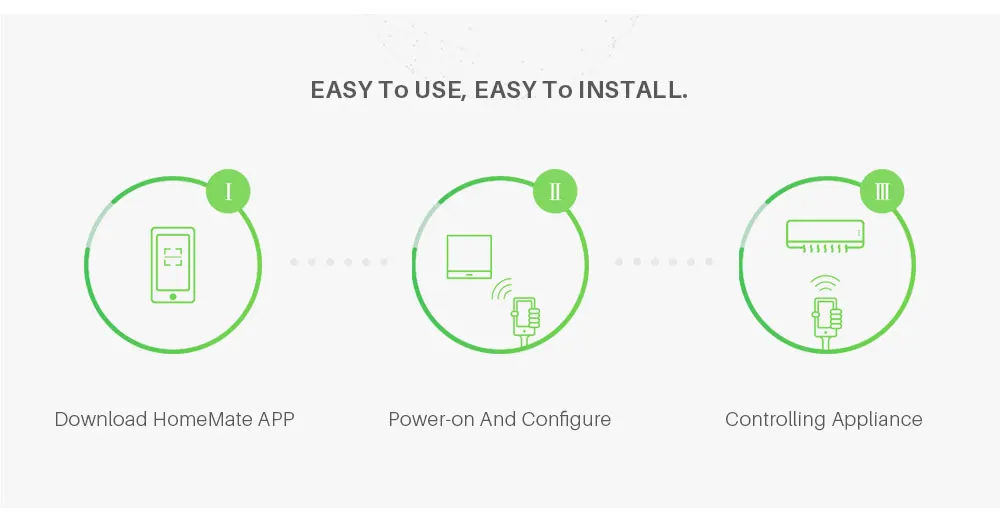 EASY To USE, EASY To INSTALL.

I

II

III

Download HomeMate APP

Power-on And Configure

Controlling Appliance