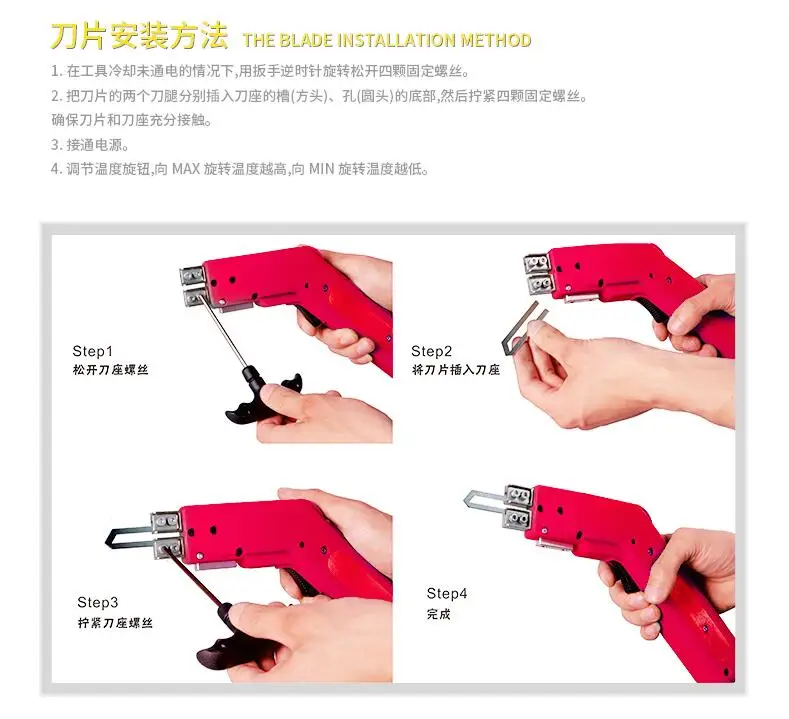 刀片安装方法 THE BLADE INSTALLATION METHOD

1. 在工具冷却未通电的情况下,用扳手逆时针旋转松开四颗固定螺丝。

2. 把刀片的两个刀腿分别插入刀座的槽(方头)、孔(圆头)的底部,然后拧紧四颗固定螺丝。确保刀片和刀座充分接触。

3. 接通电源。

4. 调节温度旋钮,向 MAX 旋转温度越高,向 MIN 旋转温度越低。

Step1
松开刀座螺丝

Step2
将刀片插入刀座

Step3
拧紧刀座螺丝

Step4
完成