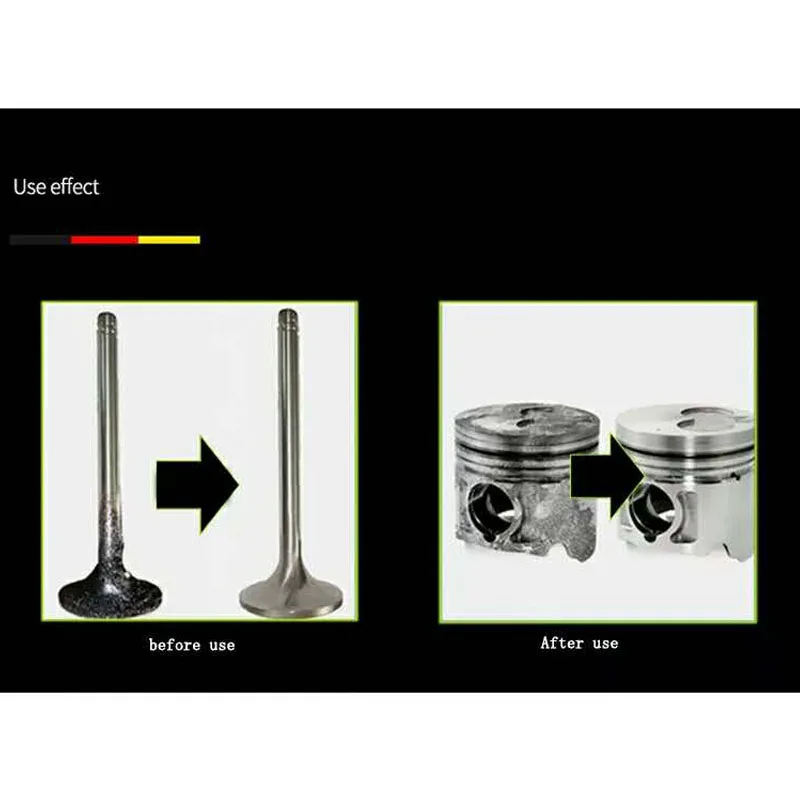 Use effect

before use

After use