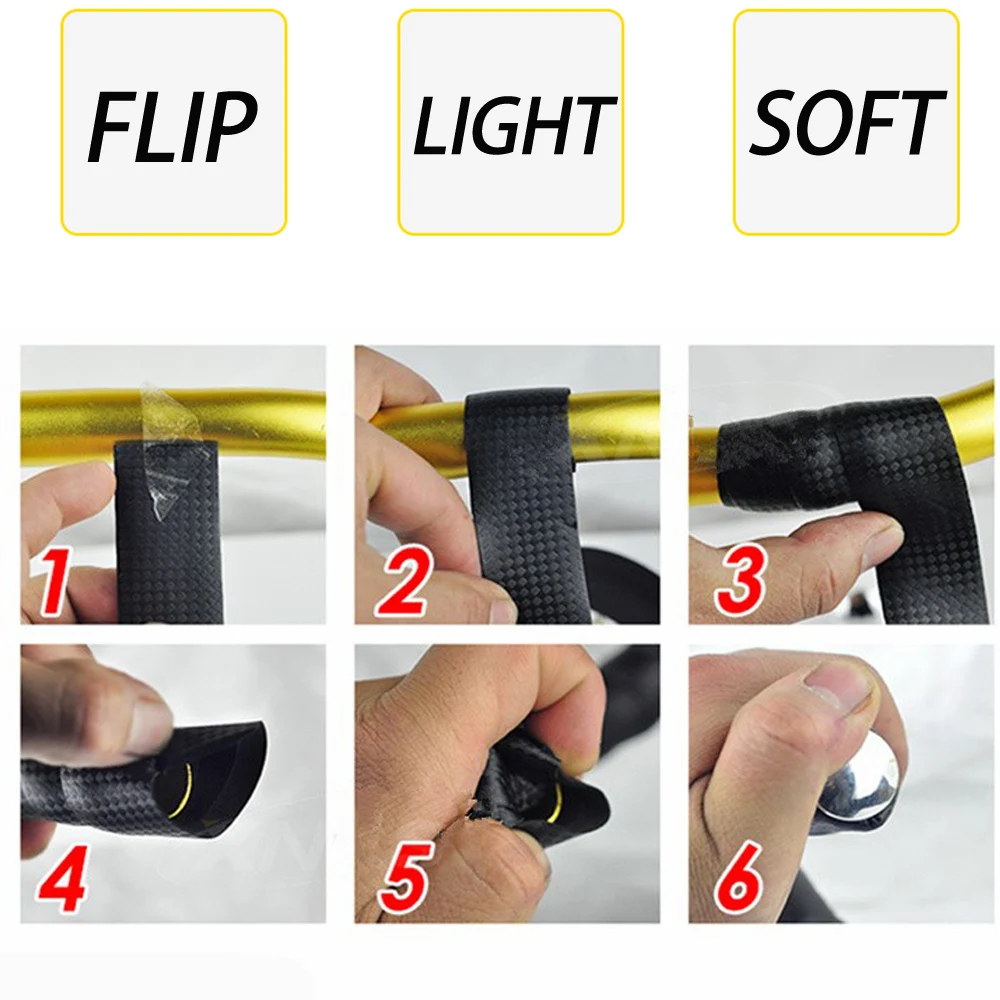 FLIP

LIGHT

SOFT

1

2

3

4

5

6