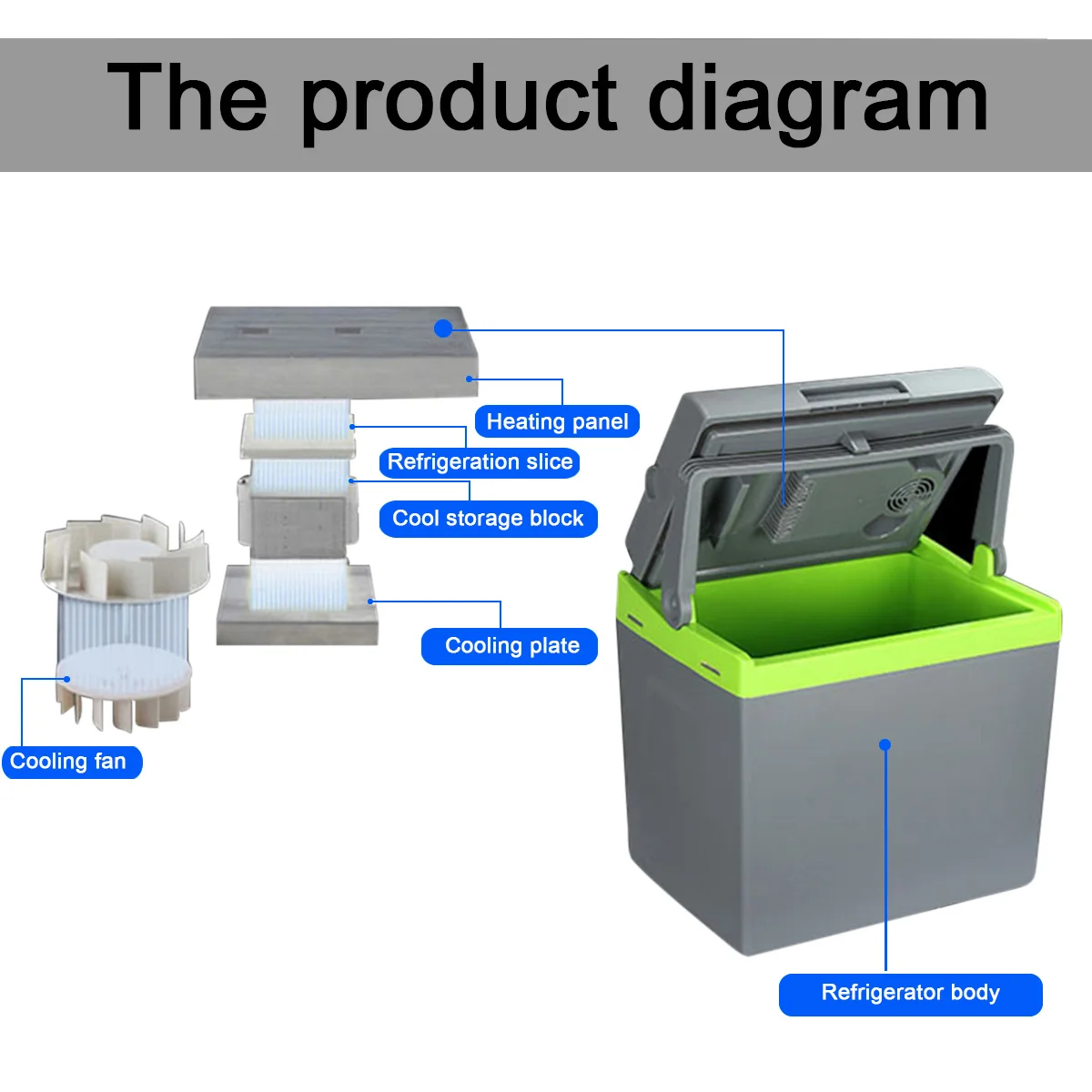 The product diagram

Heating panel

Refrigeration slice

Cool storage block

Cooling plate

Cooling fan

Refrigerator body