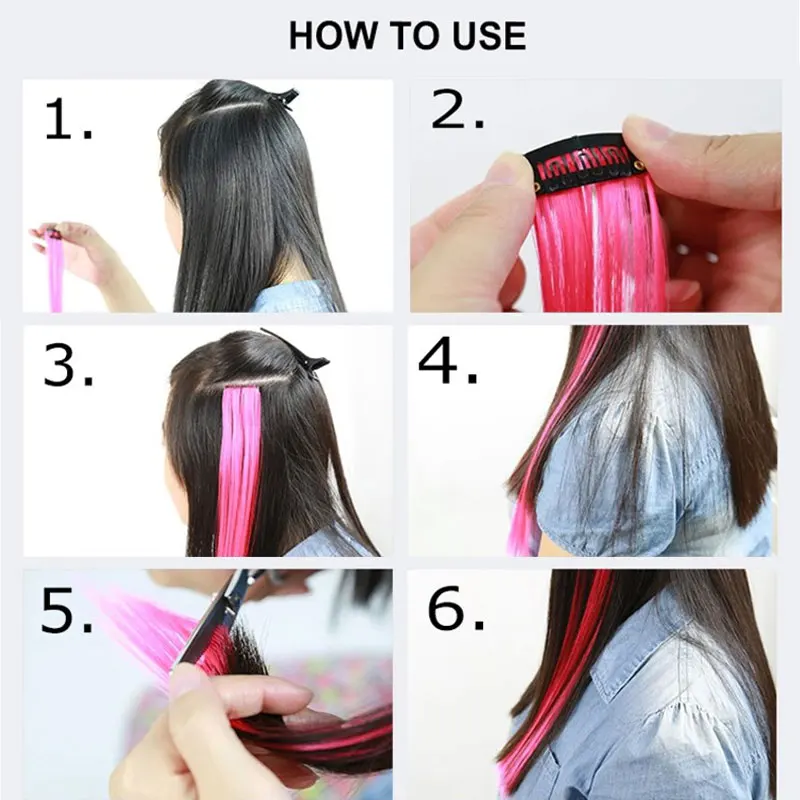 HOW TO USE

1.

2.

3.

4.

5.

6.