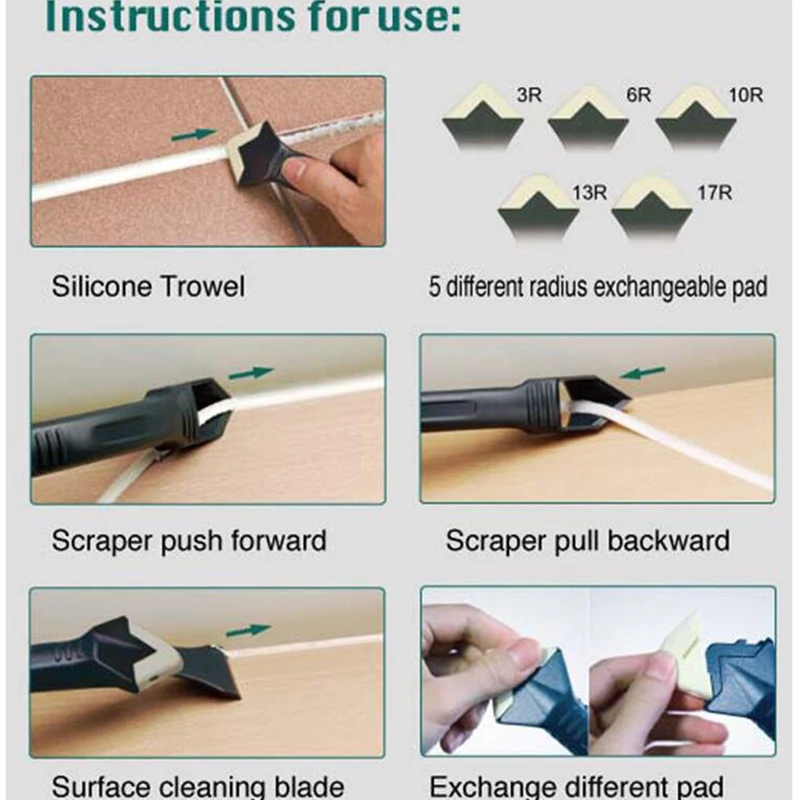 Instructions for use:

3R
6R
10R
13R
17R

Silicone Trowel

5 different radius exchangeable pad

Scraper push forward

Scraper pull backward

Surface cleaning blade

Exchange different pad