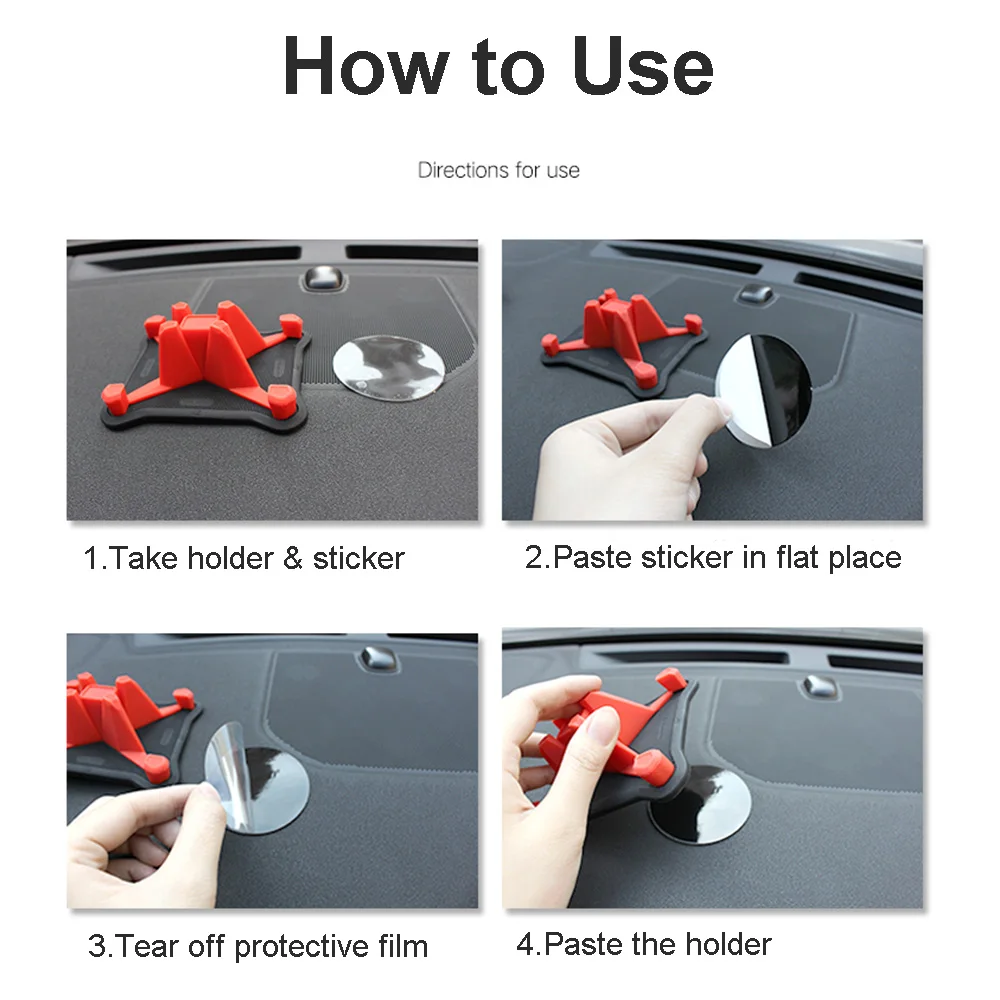 How to Use

Directions for use

1.Take holder & sticker

2.Paste sticker in flat place

3.Tear off protective film

4.Paste the holder