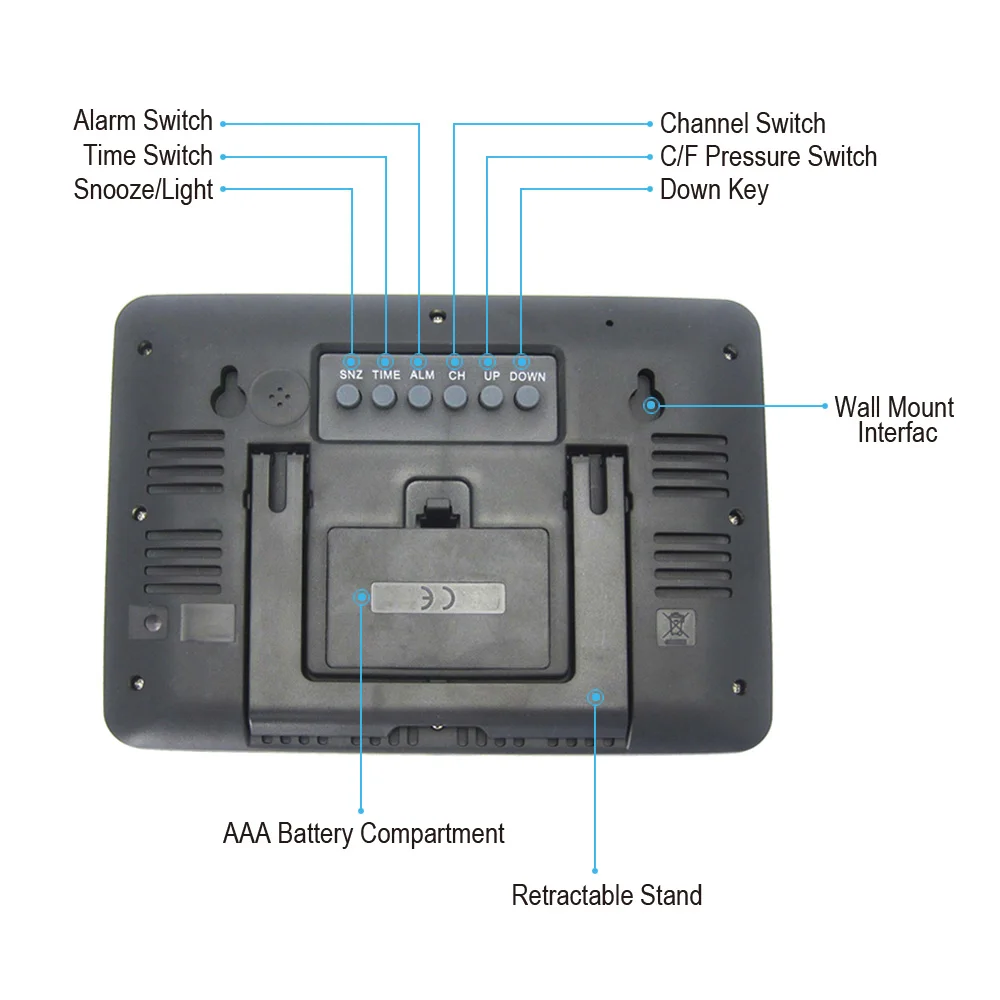 Alarm Switch
Time Switch
Snooze/Light

Channel Switch
C/F Pressure Switch
Down Key

SNZ TIME ALM CH UP DOWN

Wall Mount Interfac

CE

AAA Battery Compartment

Retractable Stand