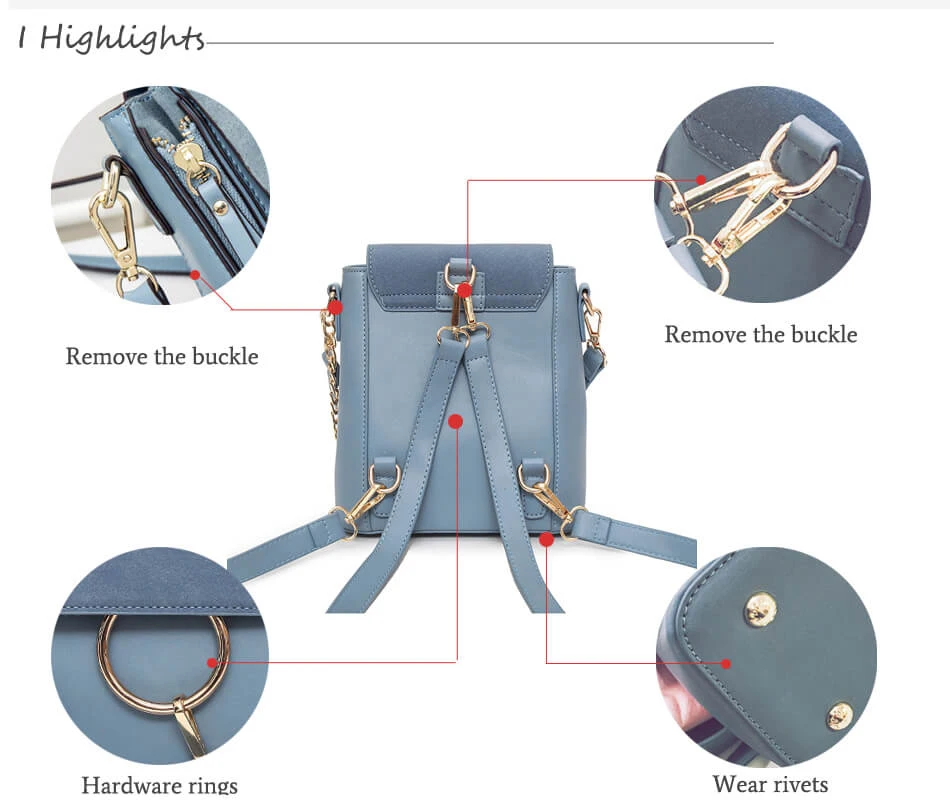 I Highlights

Remove the buckle

Remove the buckle

Hardware rings

Wear rivets