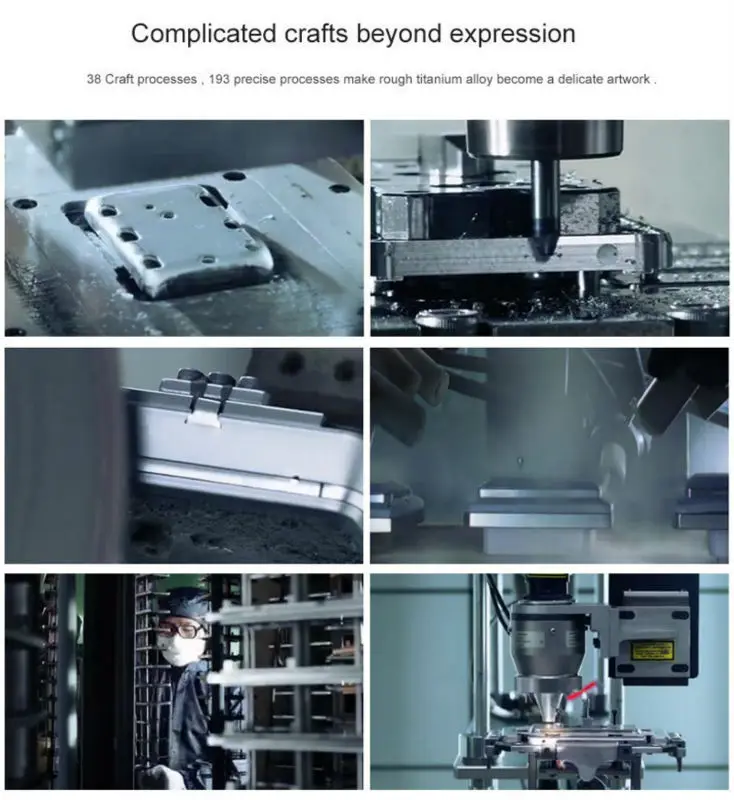 Complicated crafts beyond expression

38 Craft processes , 193 precise processes make rough titanium alloy become a delicate artwork .