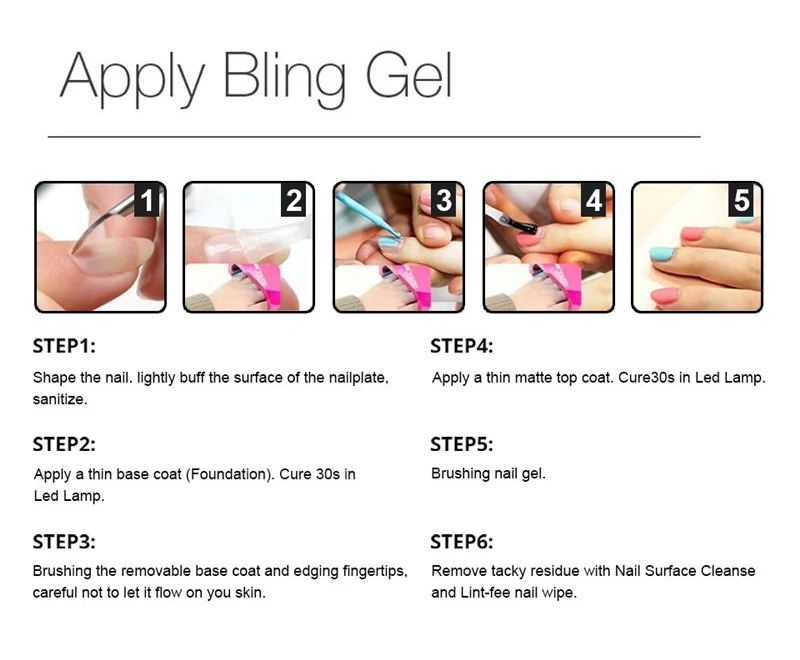 Apply Bling Gel

1

2

3

4

5

STEP1:
Shape the nail. lightly buff the surface of the nailplate, sanitize.

STEP2:
Apply a thin base coat (Foundation). Cure 30s in Led Lamp.

STEP3:
Brushing the removable base coat and edging fingertips, careful not to let it flow on you skin.

STEP4:
Apply a thin matte top coat. Cure30s in Led Lamp.

STEP5:
Brushing nail gel.

STEP6:
Remove tacky residue with Nail Surface Cleanse and Lint-fee nail wipe.