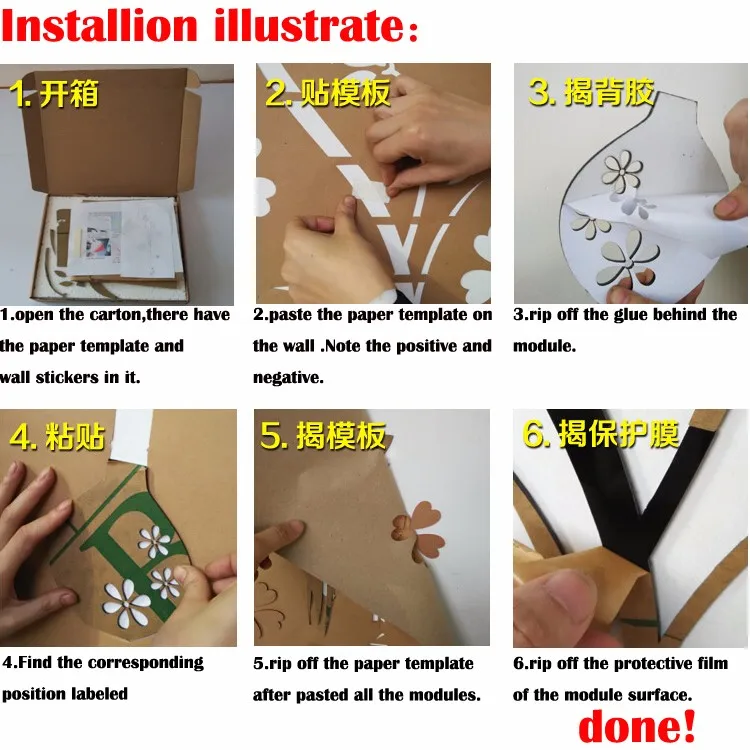 Installion illustrate:

1. 开箱

1.open the carton,there have the paper template and wall stickers in it.

2. 贴模板

2.paste the paper template on the wall .Note the positive and negative.

3. 揭背胶

3.rip off the glue behind the module.

4. 粘贴

4.Find the corresponding position labeled

5. 揭模板

5.rip off the paper template after pasted all the modules.

6. 揭保护膜

6.rip off the protective film of the module surface.

done!