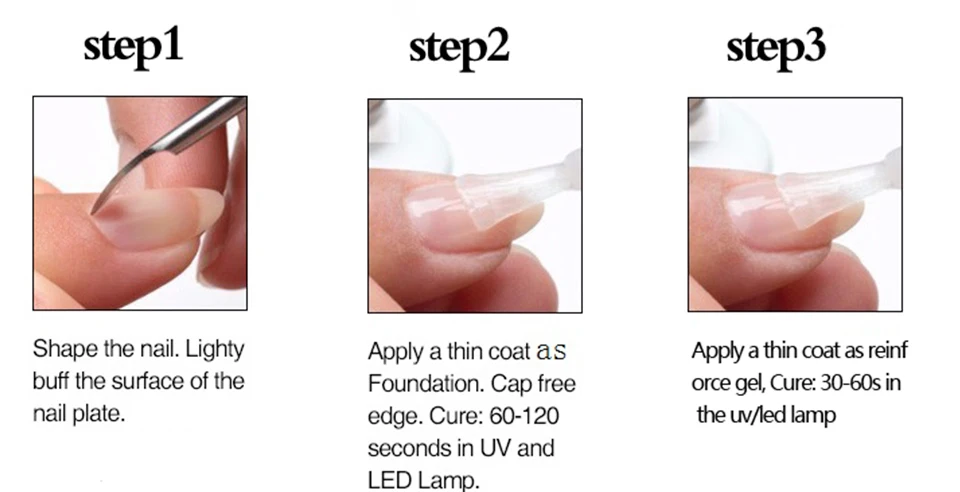 step1

Shape the nail. Lighty buff the surface of the nail plate.

step2

Apply a thin coat as Foundation. Cap free edge. Cure: 60-120 seconds in UV and LED Lamp.

step3

Apply a thin coat as reinf orce gel, Cure: 30-60s in the uv/led lamp