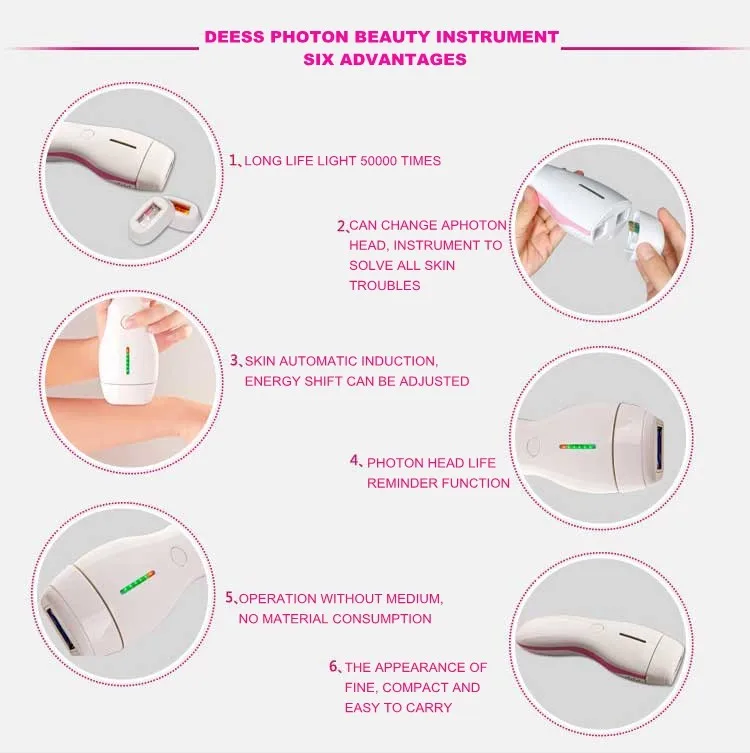 DEESS PHOTON BEAUTY INSTRUMENT
SIX ADVANTAGES

1、LONG LIFE LIGHT 50000 TIMES

2、CAN CHANGE APHOTON HEAD, INSTRUMENT TO SOLVE ALL SKIN TROUBLES

3、SKIN AUTOMATIC INDUCTION, ENERGY SHIFT CAN BE ADJUSTED

4、PHOTON HEAD LIFE REMINDER FUNCTION

5、OPERATION WITHOUT MEDIUM, NO MATERIAL CONSUMPTION

6、THE APPEARANCE OF FINE, COMPACT AND EASY TO CARRY